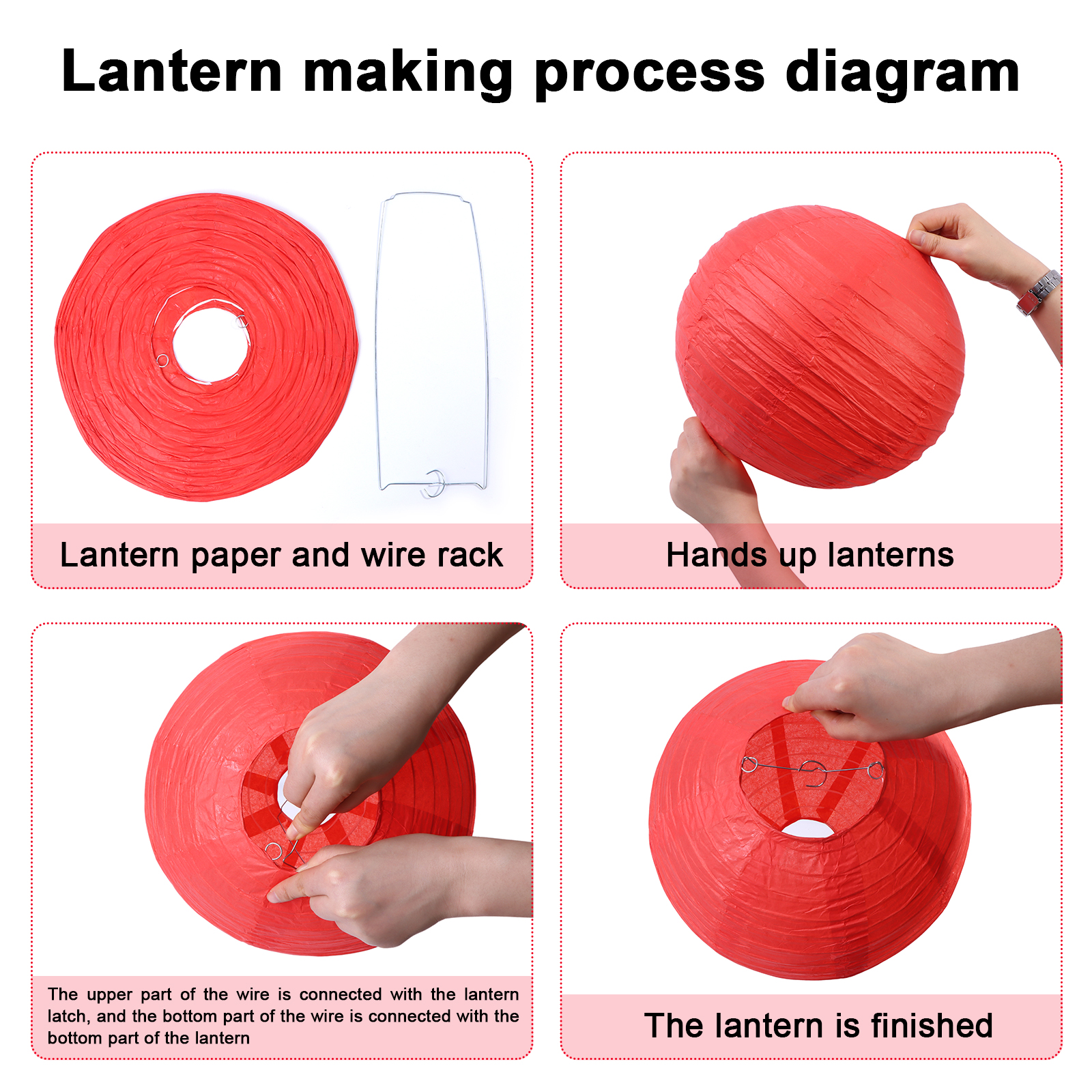 Lantern making process diagram

Lantern paper and wire rack

Hands up lanterns

The upper part of the wire is connected with the lantern latch, and the bottom part of the wire is connected with the bottom part of the lantern

The lantern is finished