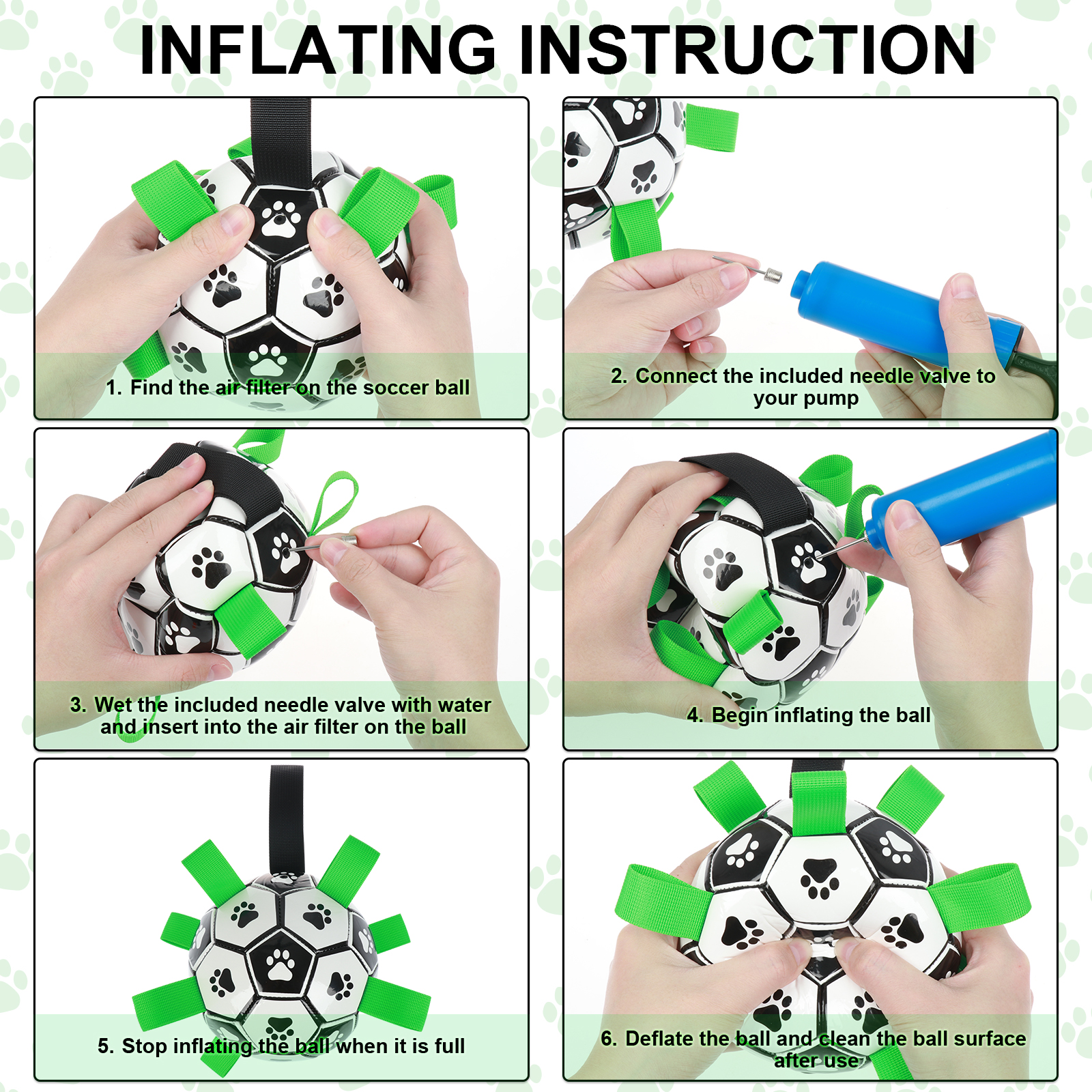 INFLATING INSTRUCTION

1. Find the air filter on the soccer ball

2. Connect the included needle valve to your pump

3. Wet the included needle valve with water and insert into the air filter on the ball

4. Begin inflating the ball

5. Stop inflating the ball when it is full

6. Deflate the ball and clean the ball surface after use