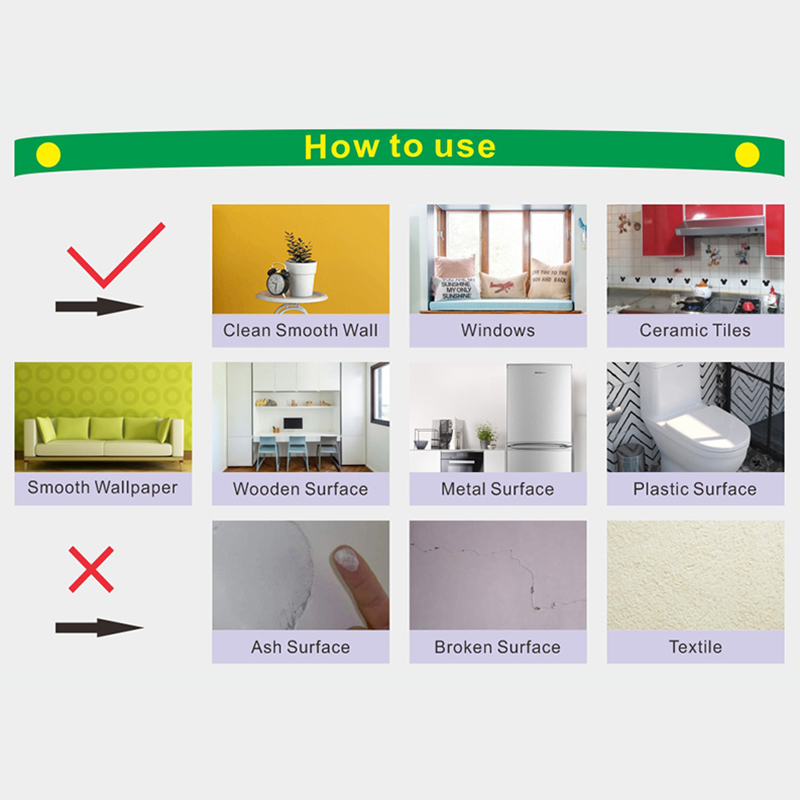 How to use

Clean Smooth Wall

Windows

Ceramic Tiles

Smooth Wallpaper

Wooden Surface

Metal Surface

Plastic Surface

Ash Surface

Broken Surface

Textile