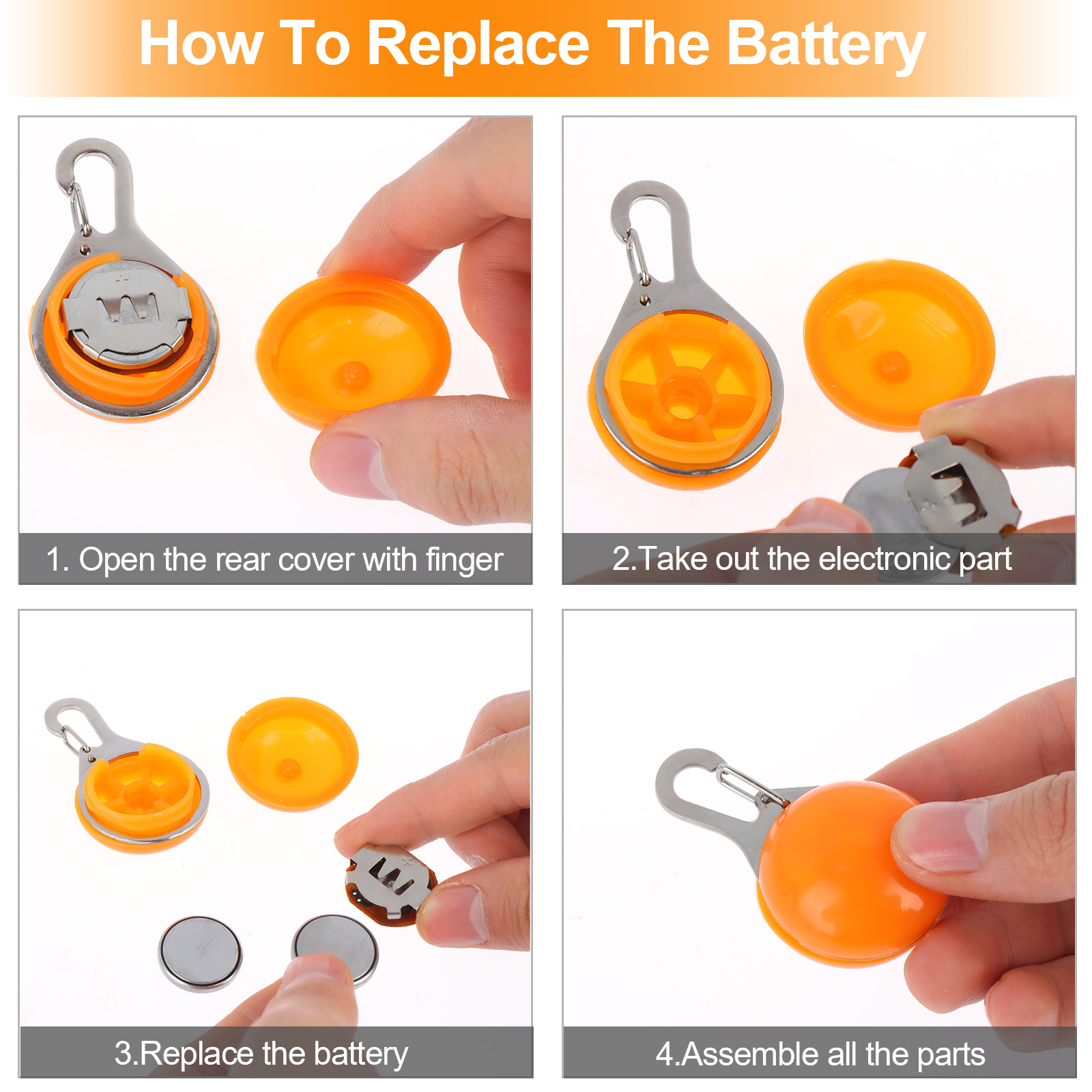 How To Replace The Battery

1. Open the rear cover with finger

2.Take out the electronic part

3.Replace the battery

4.Assemble all the parts