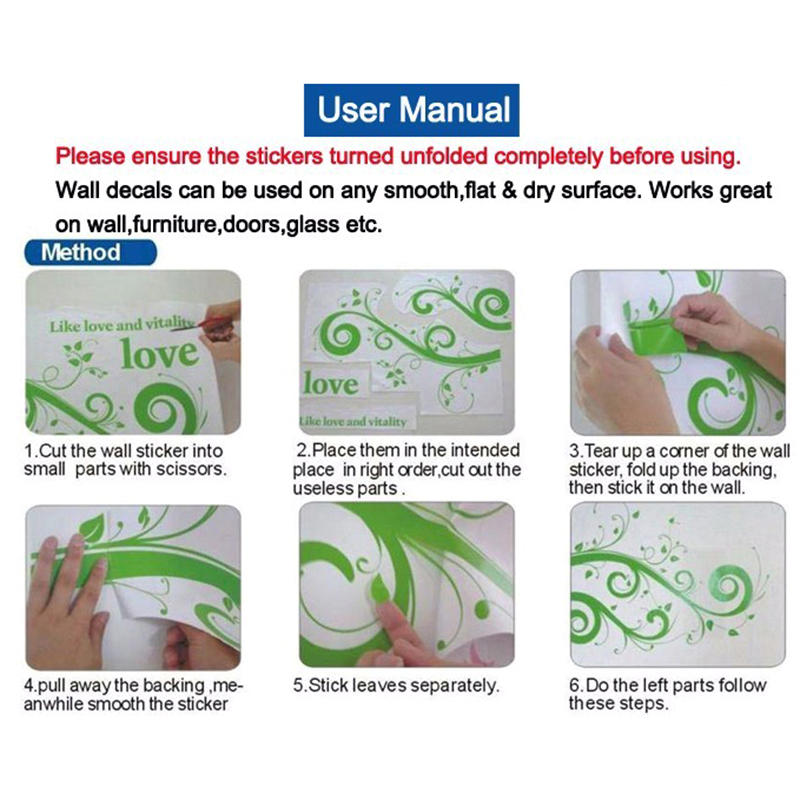 User Manual

Please ensure the stickers turned unfolded completely before using.

Wall decals can be used on any smooth,flat & dry surface. Works great on wall,furniture,doors,glass etc.

Method

Like love and vitality
love

1.Cut the wall sticker into small parts with scissors.

love
Like love and vitality

2.Place them in the intended place in right order,cut out the useless parts .

3.Tear up a corner of the wall sticker, fold up the backing, then stick it on the wall.

4.pull away the backing ,meanwhile smooth the sticker

5.Stick leaves separately.

6.Do the left parts follow these steps.