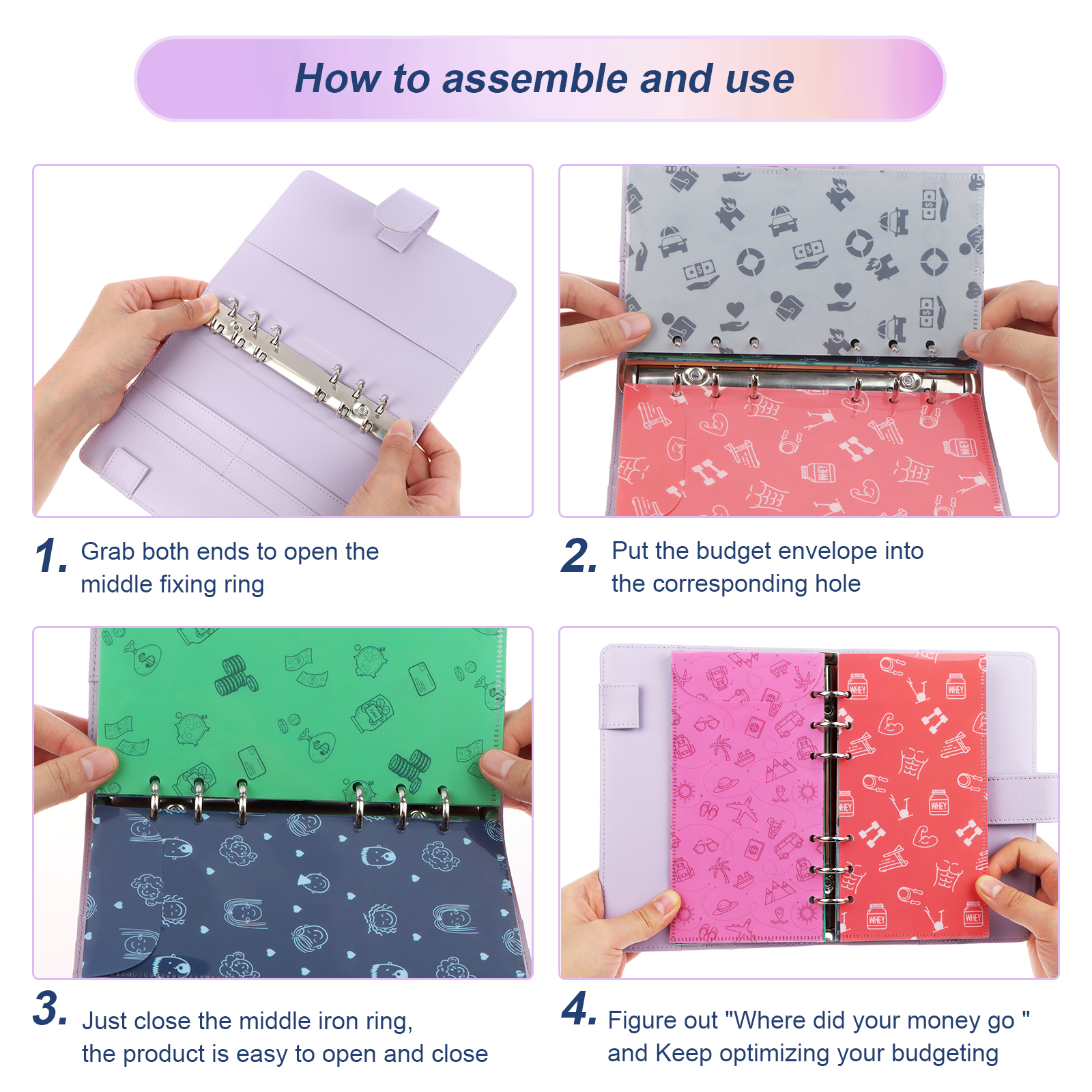 How to assemble and use

1. Grab both ends to open the middle fixing ring

2. Put the budget envelope into the corresponding hole

3. Just close the middle iron ring, the product is easy to open and close

4. Figure out "Where did your money go " and Keep optimizing your budgeting