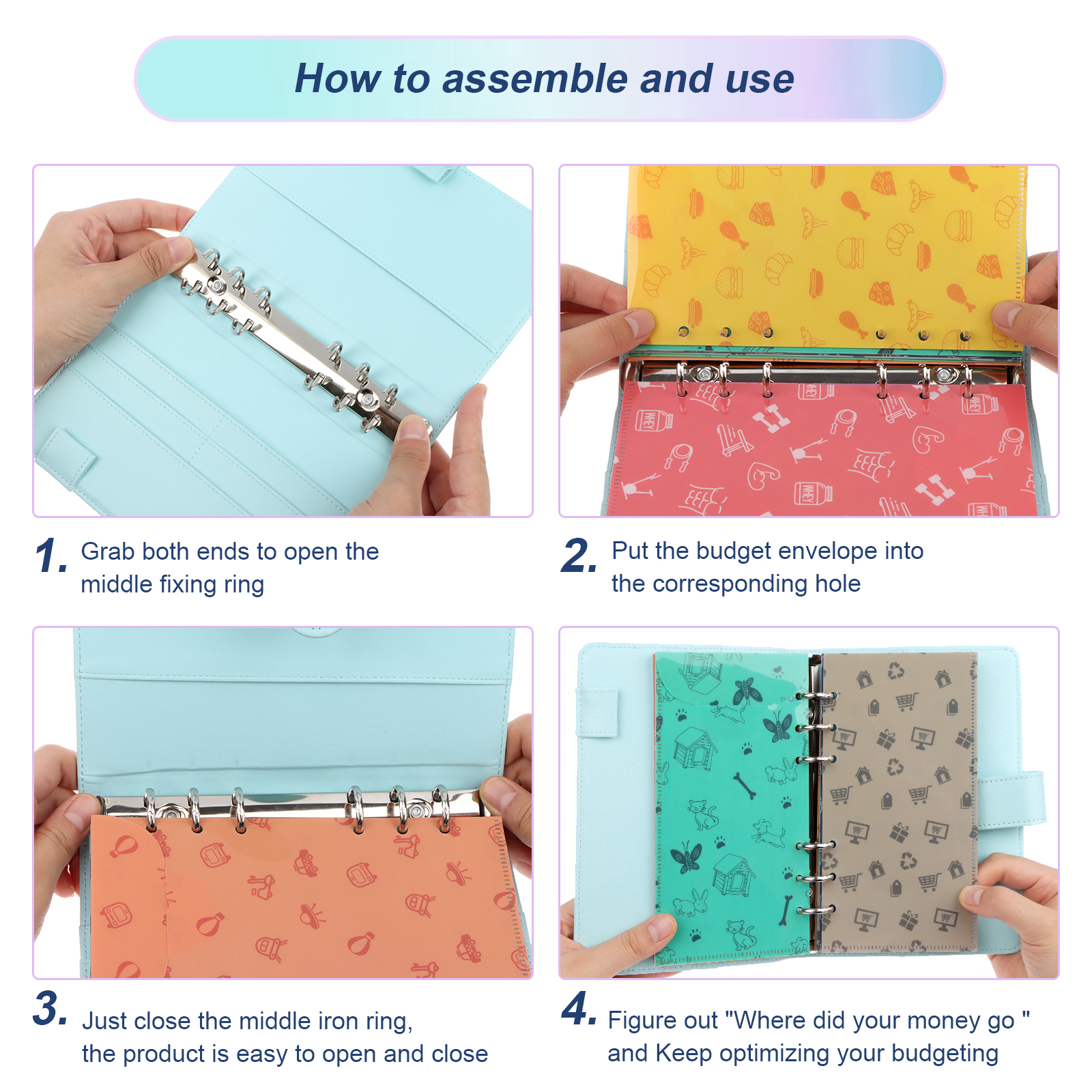 How to assemble and use

1. Grab both ends to open the middle fixing ring

2. Put the budget envelope into the corresponding hole

3. Just close the middle iron ring, the product is easy to open and close

4. Figure out "Where did your money go " and Keep optimizing your budgeting