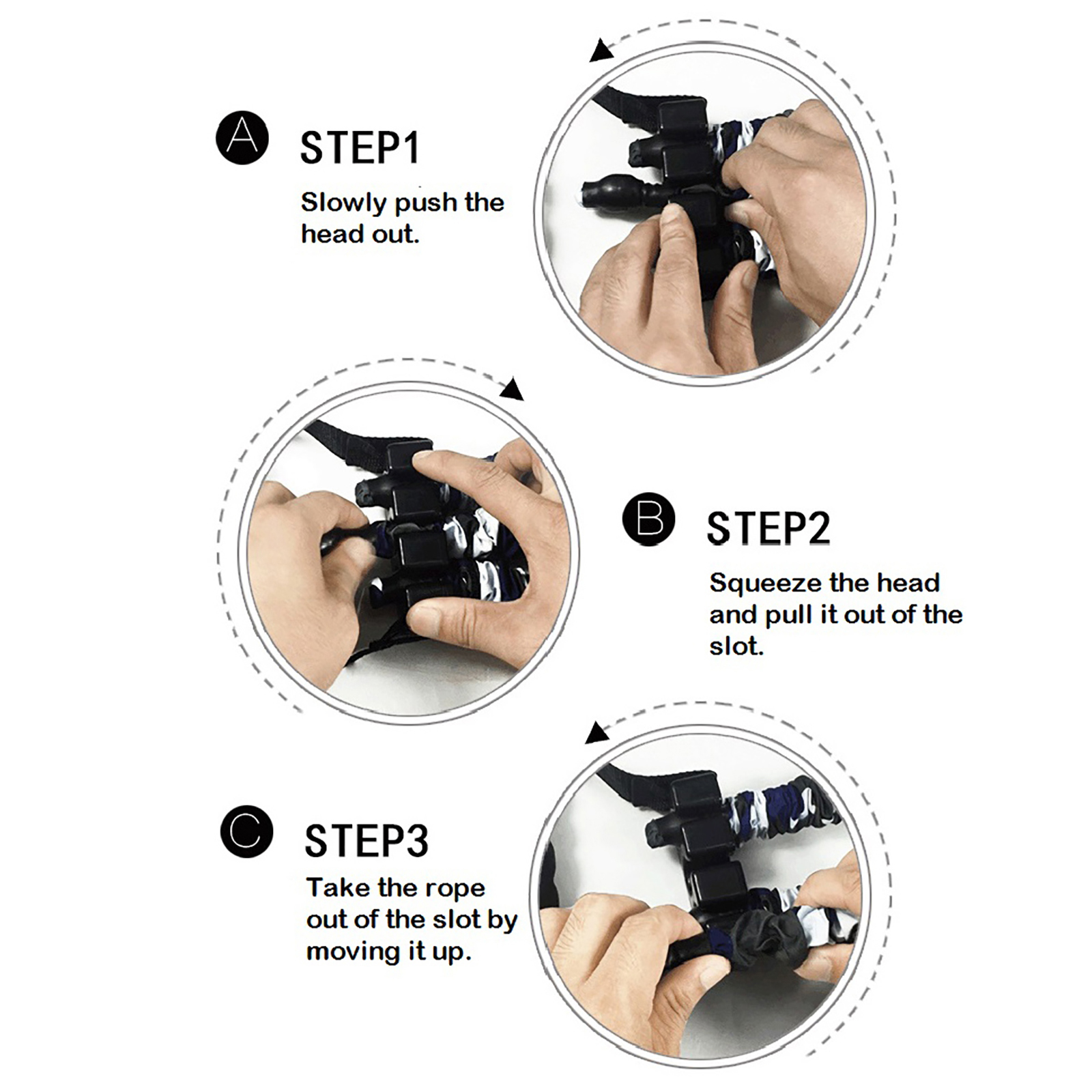 A STEP1

Slowly push the head out.

B STEP2

Squeeze the head and pull it out of the slot.

C STEP3

Take the rope out of the slot by moving it up.