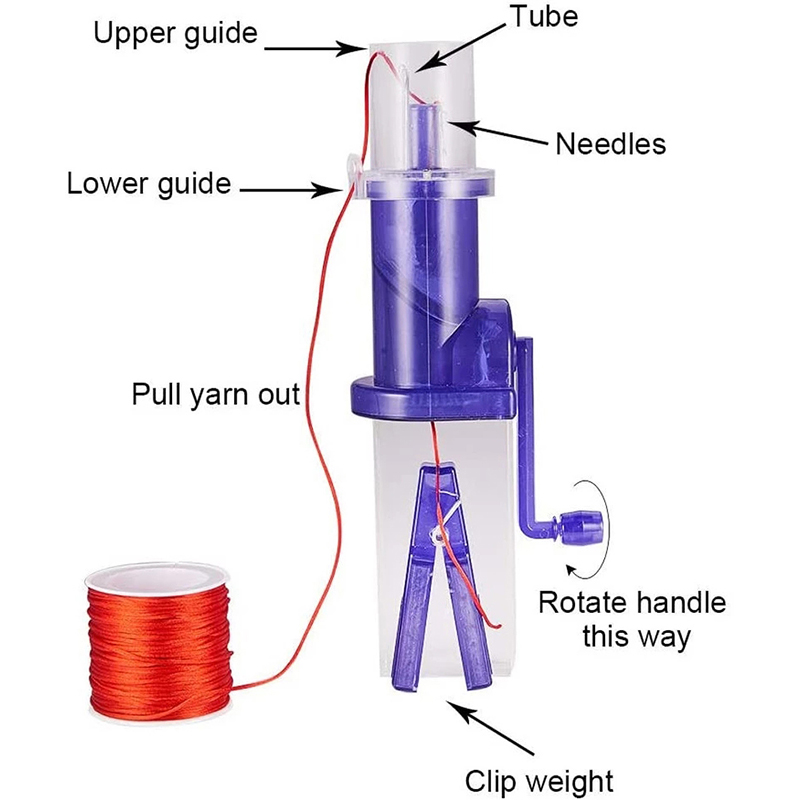 Upper guide
Tube
Needles
Lower guide
Pull yarn out
Rotate handle this way
Clip weight