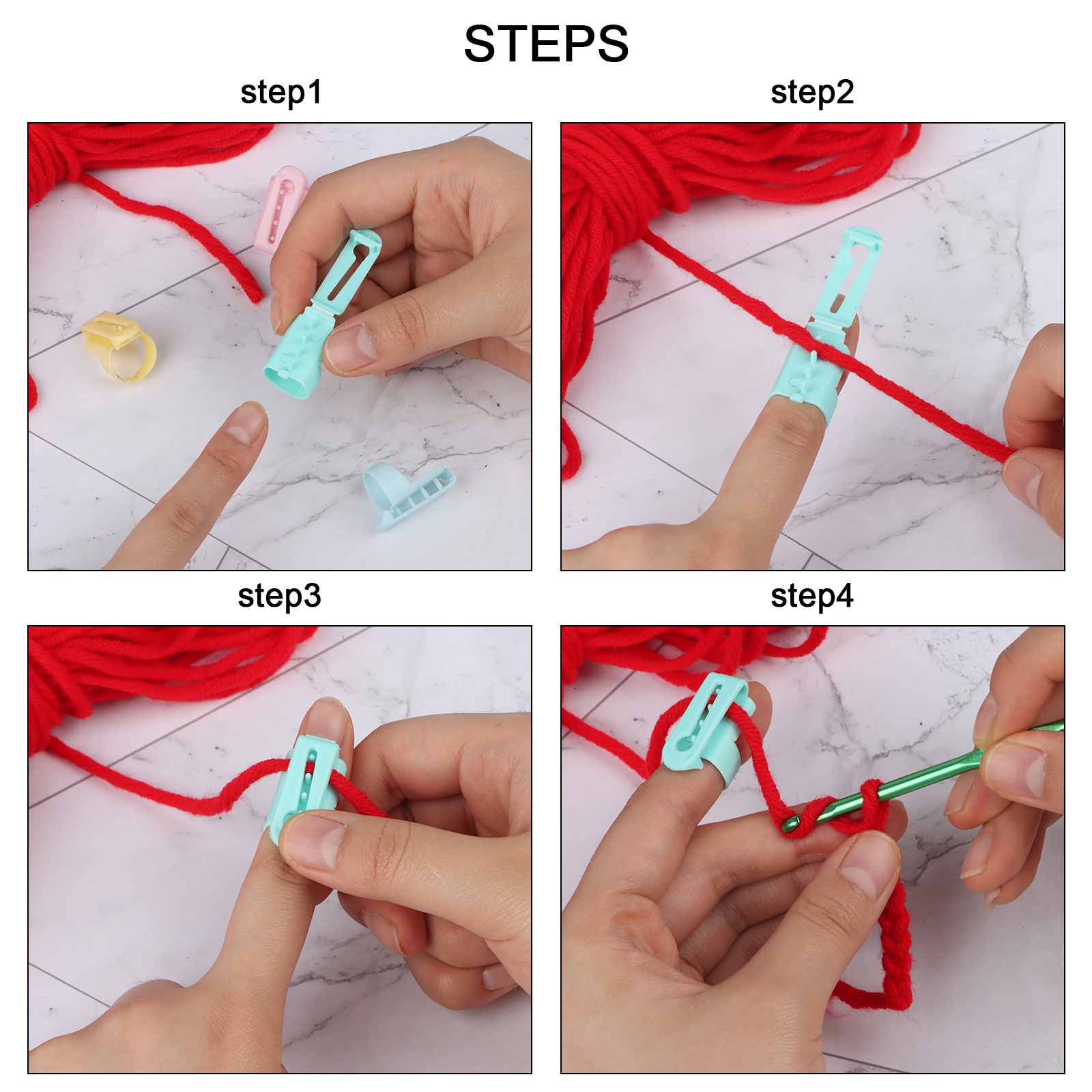 STEPS

step1

step2

step3

step4