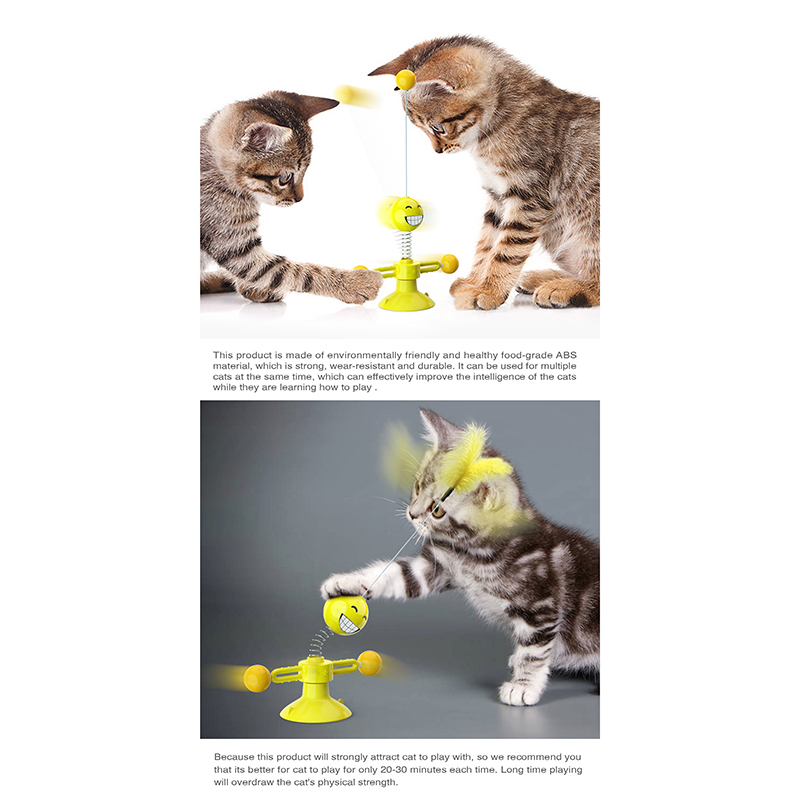 This product is made of environmentally friendly and healthy food-grade ABS material, which is strong, wear-resistant and durable. It can be used for multiple cats at the same time, which can effectively improve the intelligence of the cats while they are learning how to play .

Because this product will strongly attract cat to play with, so we recommend you that its better for cat to play for only 20-30 minutes each time. Long time playing will overdraw the cat's physical strength.