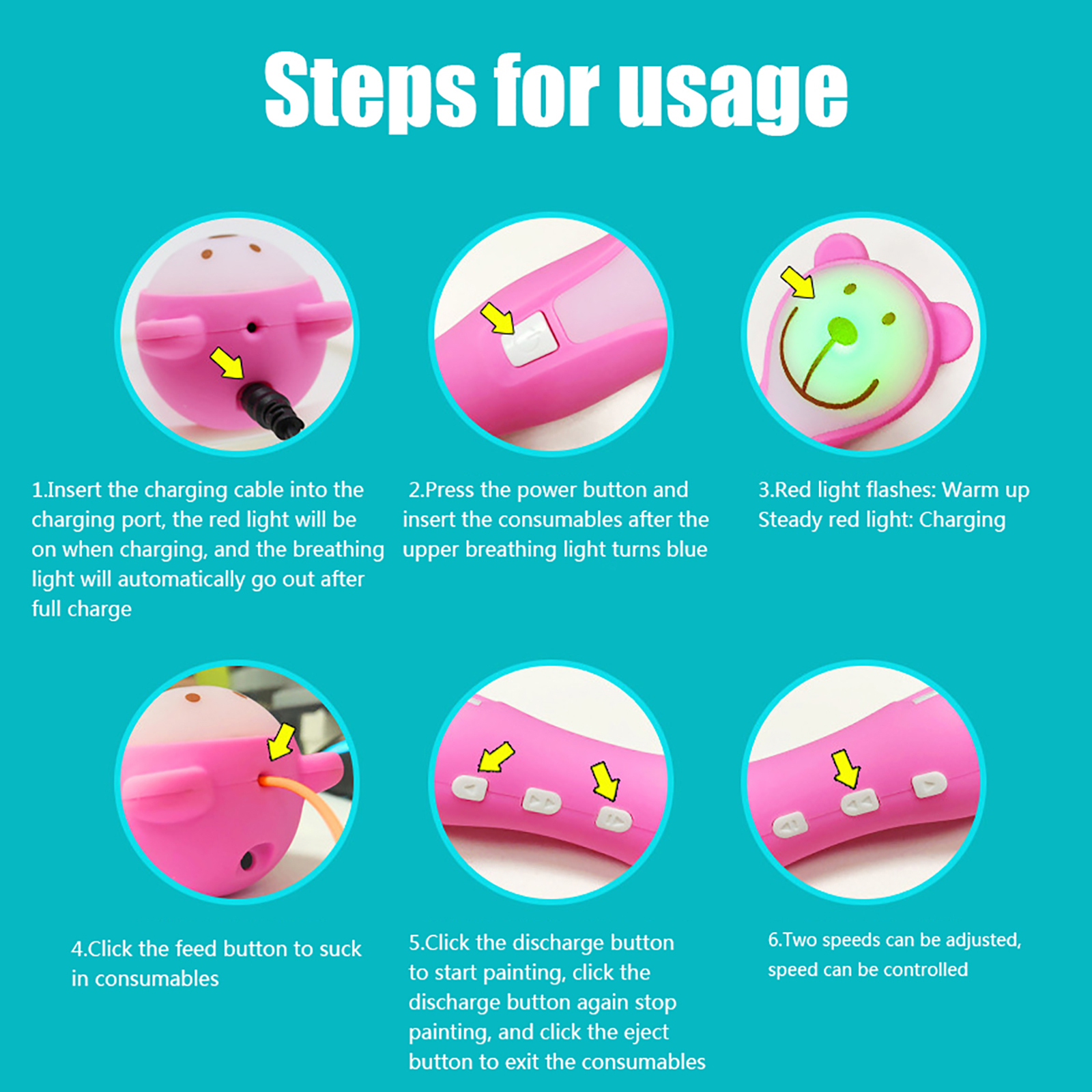 Steps for usage

1.Insert the charging cable into the charging port, the red light will be on when charging, and the breathing light will automatically go out after full charge

2.Press the power button and insert the consumables after the upper breathing light turns blue

3.Red light flashes: Warm up
Steady red light: Charging

4.Click the feed button to suck in consumables

5.Click the discharge button to start painting, click the discharge button again stop painting, and click the eject button to exit the consumables

6.Two speeds can be adjusted, speed can be controlled