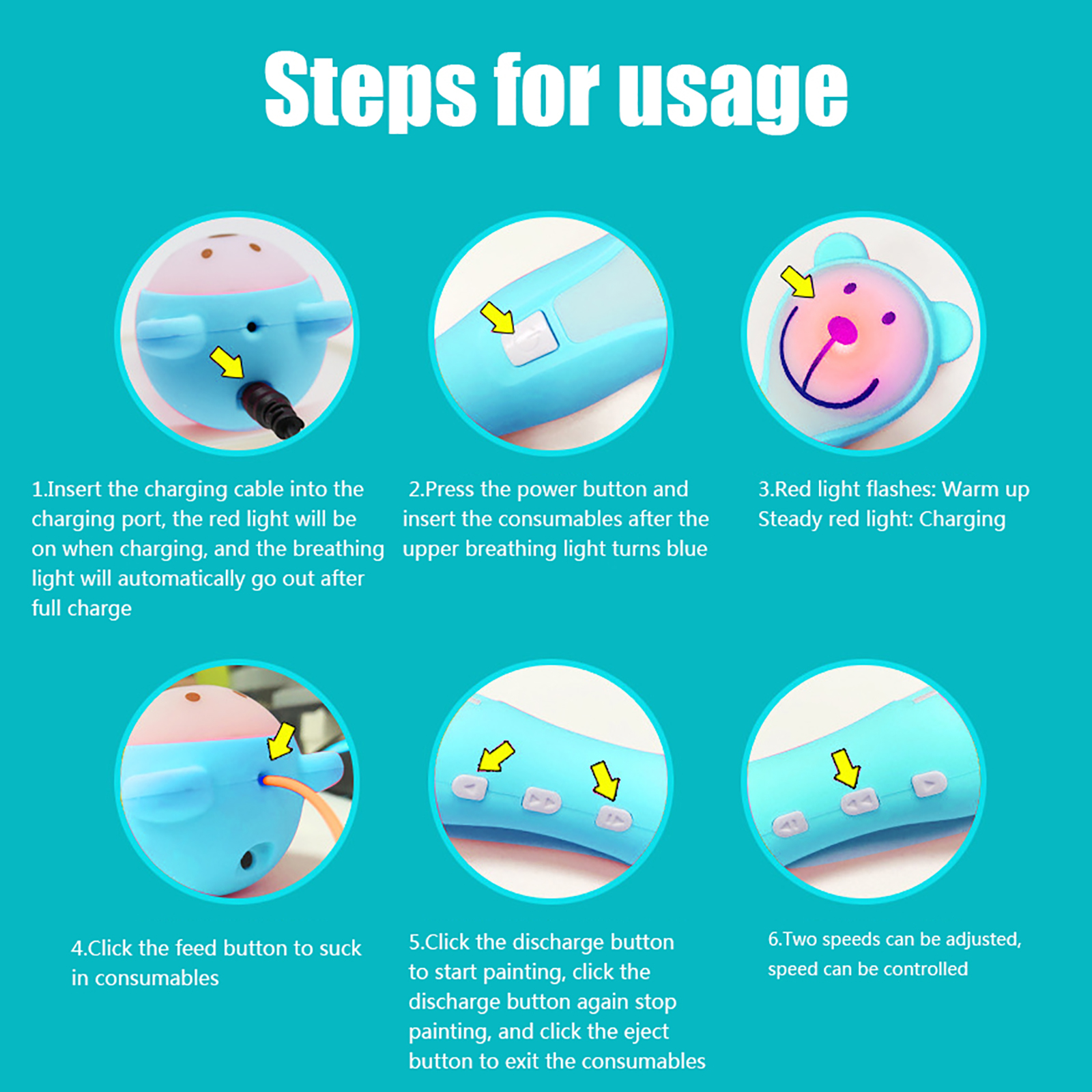 Steps for usage

1.Insert the charging cable into the charging port, the red light will be on when charging, and the breathing light will automatically go out after full charge

2.Press the power button and insert the consumables after the upper breathing light turns blue

3.Red light flashes: Warm up
Steady red light: Charging

4.Click the feed button to suck in consumables

5.Click the discharge button to start painting, click the discharge button again stop painting, and click the eject button to exit the consumables

6.Two speeds can be adjusted, speed can be controlled