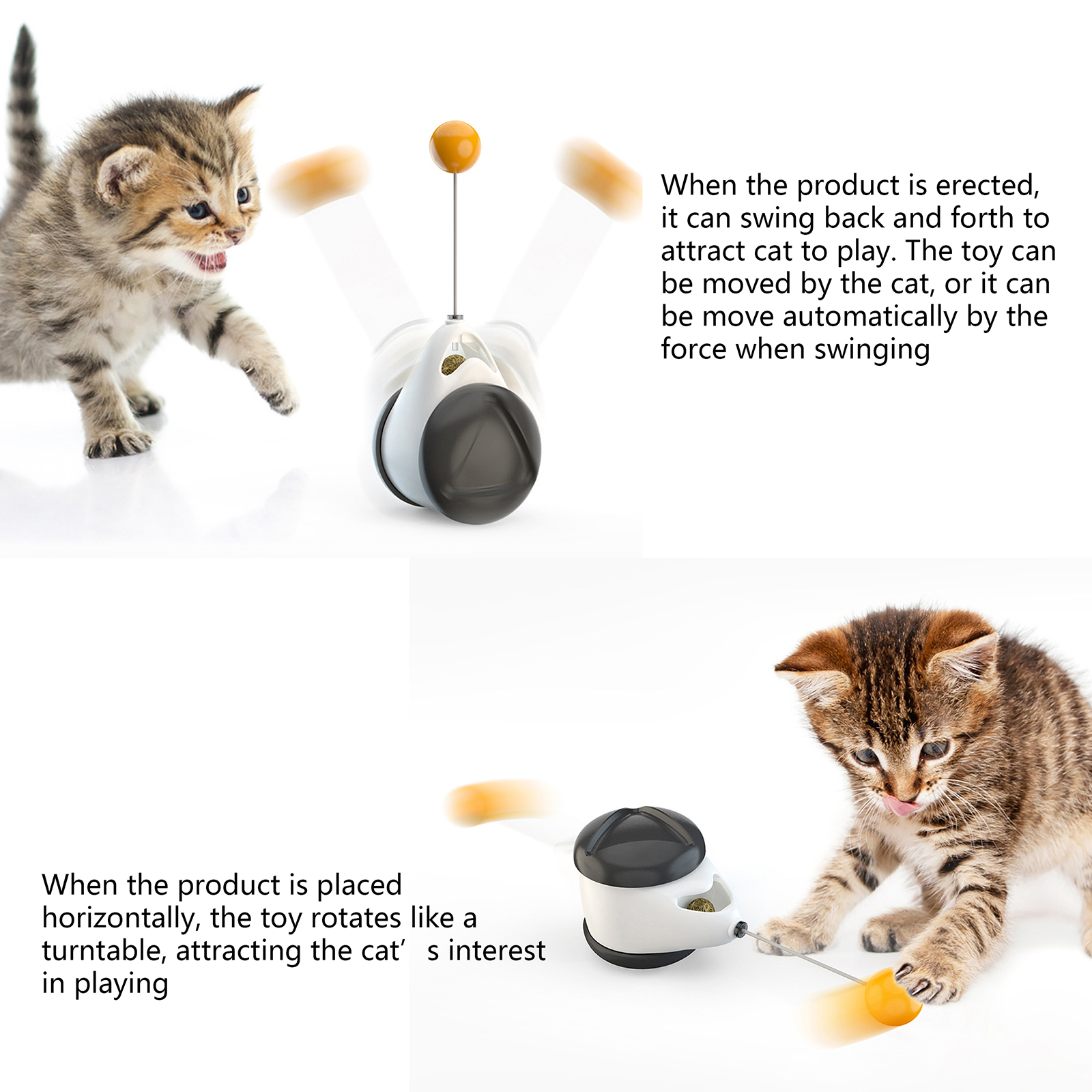 When the product is erected, it can swing back and forth to attract cat to play. The toy can be moved by the cat, or it can be move automatically by the force when swinging

When the product is placed horizontally, the toy rotates like a turntable, attracting the cat’ s interest in playing