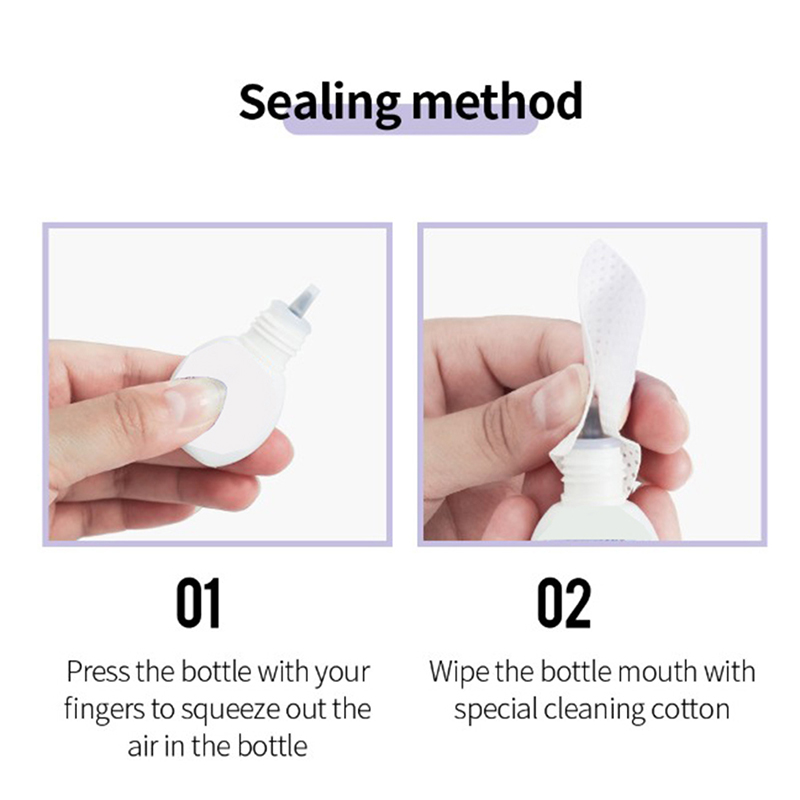 Sealing method

01

Press the bottle with your fingers to squeeze out the air in the bottle

02

Wipe the bottle mouth with special cleaning cotton