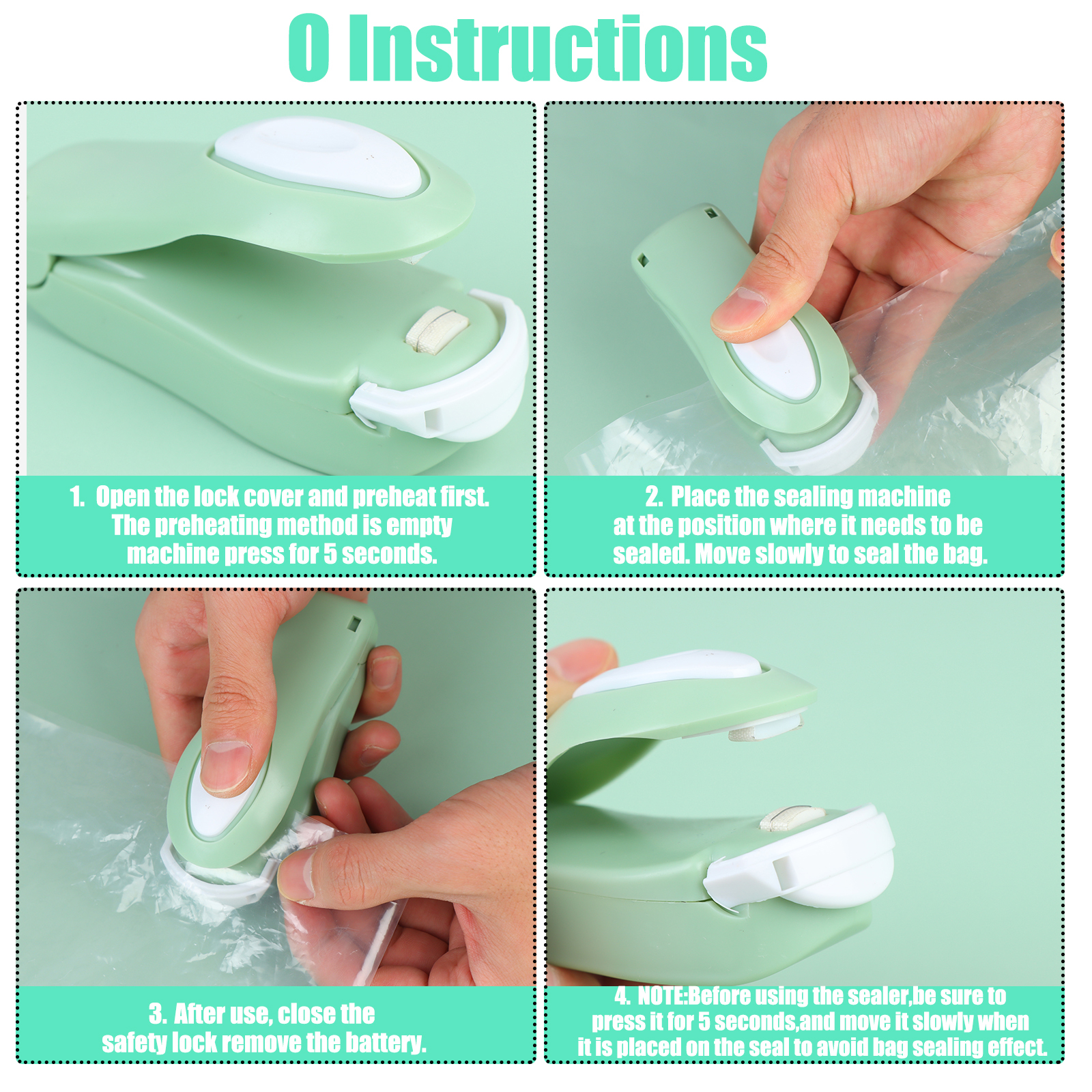 0 Instructions

1. Open the lock cover and preheat first. The preheating method is empty machine press for 5 seconds.

2. Place the sealing machine at the position where it needs to be sealed. Move slowly to seal the bag.

3. After use, close the safety lock remove the battery.

4. NOTE:Before using the sealer,be sure to press it for 5 seconds,and move it slowly when it is placed on the seal to avoid bag sealing effect.