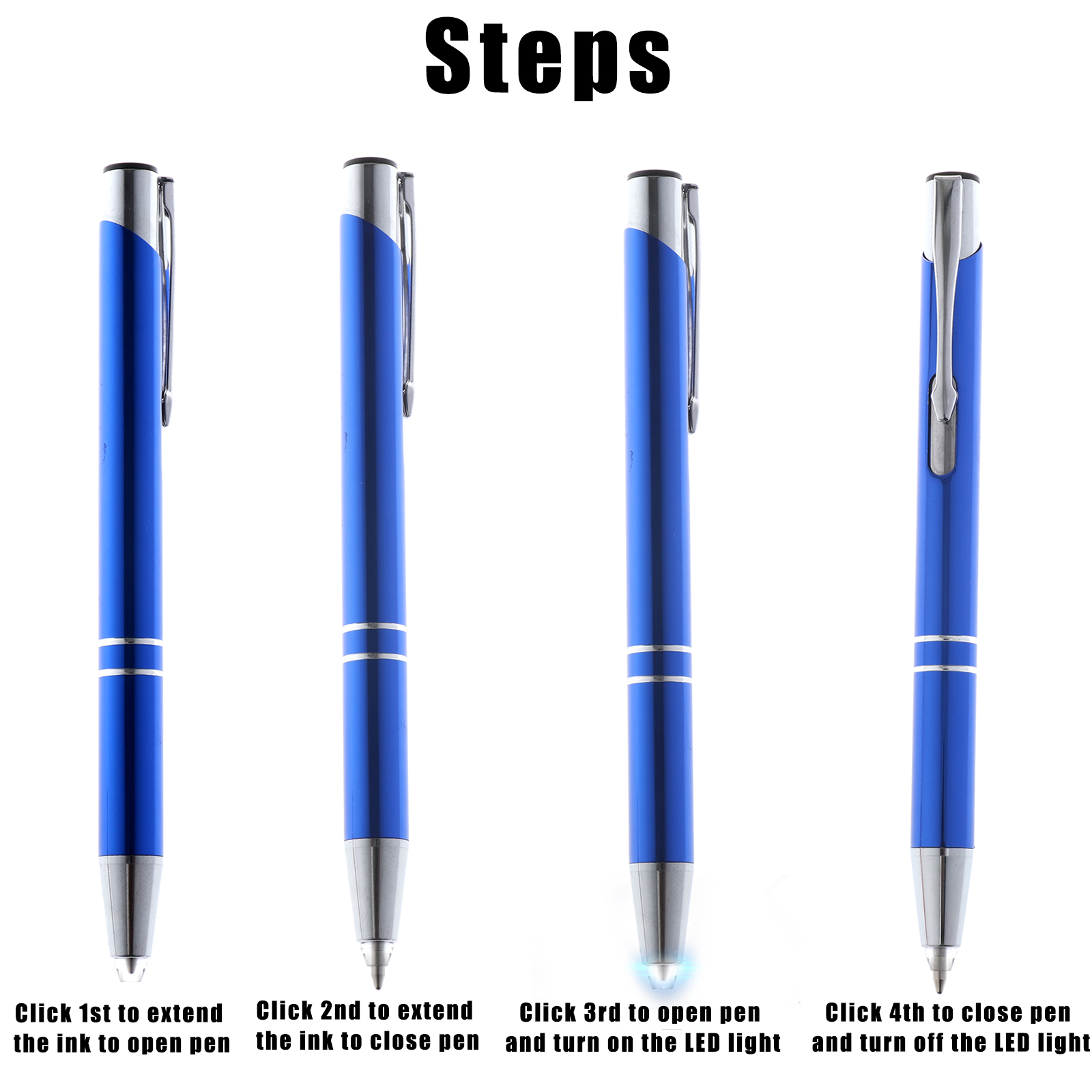 Steps

Click 1st to extend the ink to open pen

Click 2nd to extend the ink to close pen

Click 3rd to open pen and turn on the LED light

Click 4th to close pen and turn off the LED light