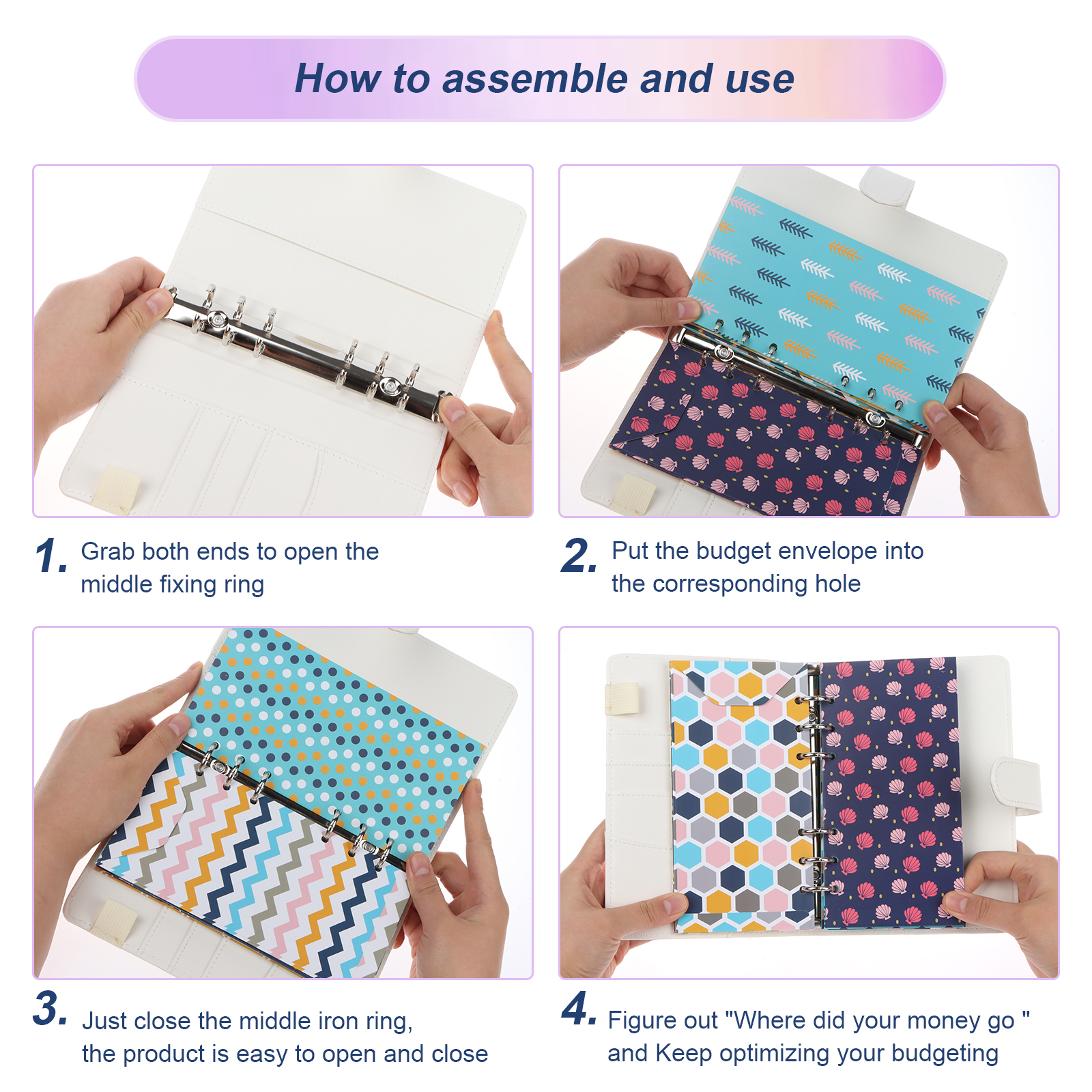 How to assemble and use

1. Grab both ends to open the middle fixing ring

2. Put the budget envelope into the corresponding hole

3. Just close the middle iron ring, the product is easy to open and close

4. Figure out "Where did your money go " and Keep optimizing your budgeting