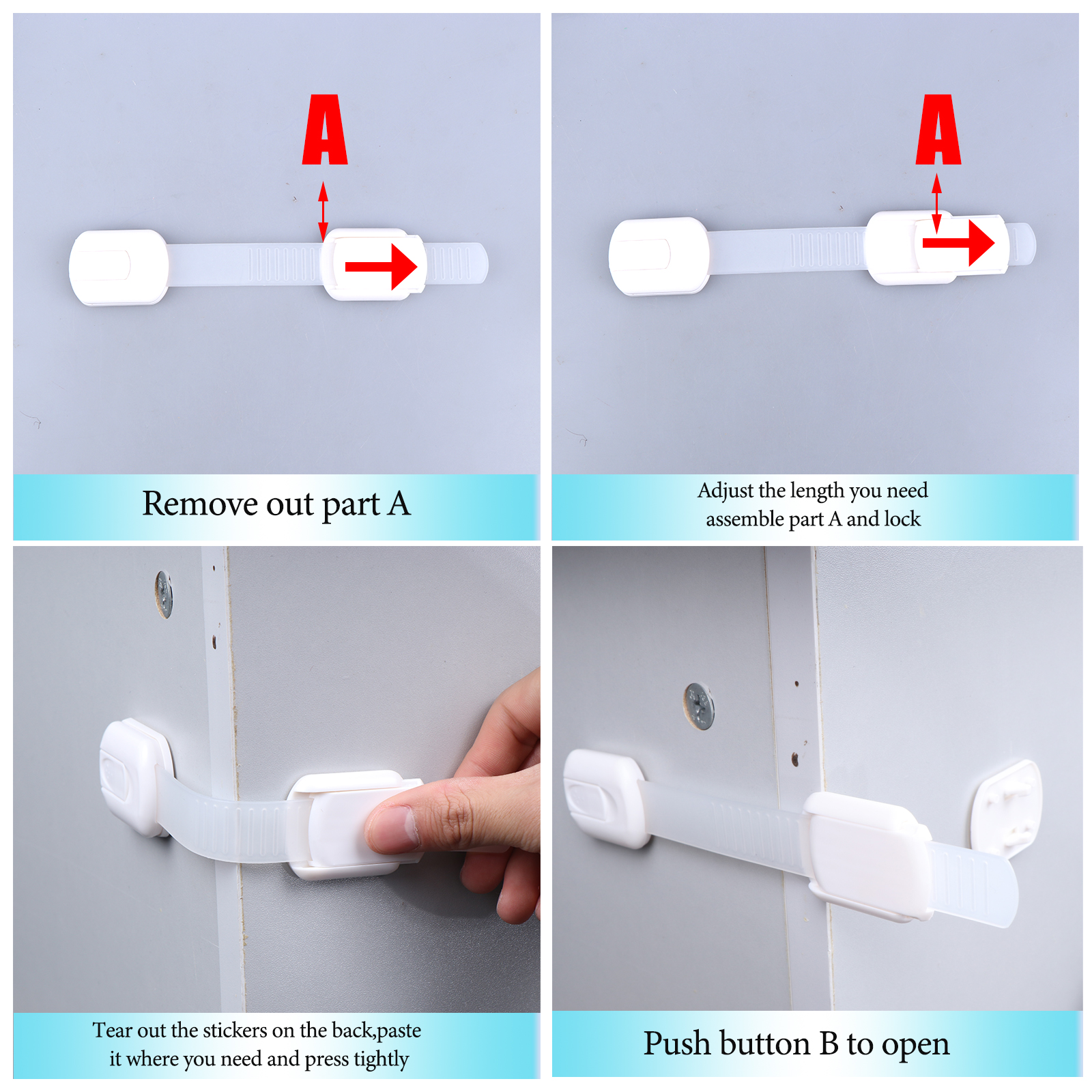 A

Remove out part A

A

Adjust the length you need
assemble part A and lock

Tear out the stickers on the back,paste
it where you need and press tightly

Push button B to open