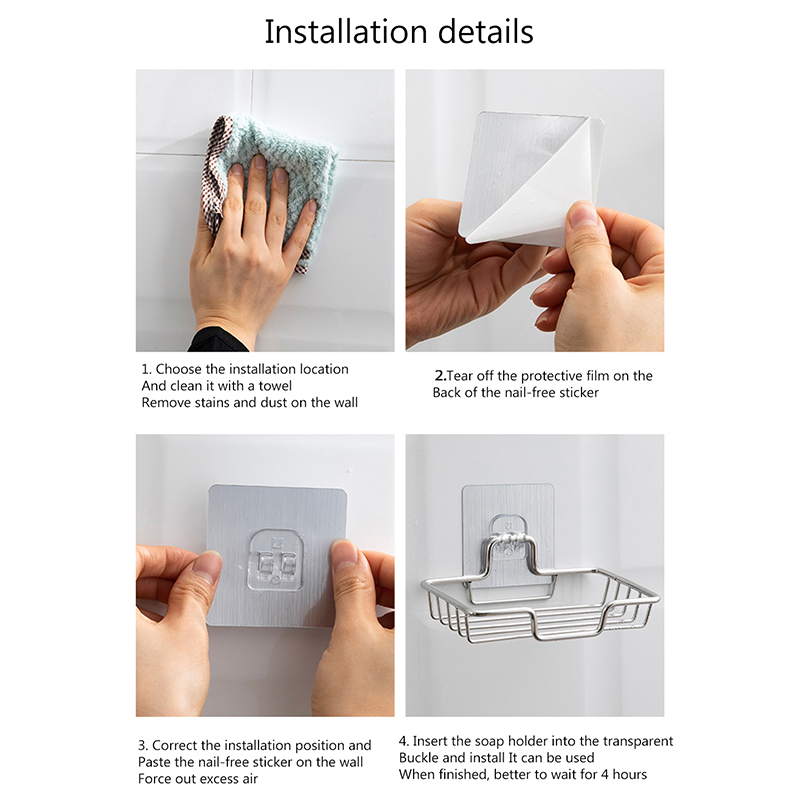 Installation details

1. Choose the installation location
And clean it with a towel
Remove stains and dust on the wall

2.Tear off the protective film on the
Back of the nail-free sticker

3. Correct the installation position and
Paste the nail-free sticker on the wall
Force out excess air

4. Insert the soap holder into the transparent
Buckle and install It can be used
When finished, better to wait for 4 hours