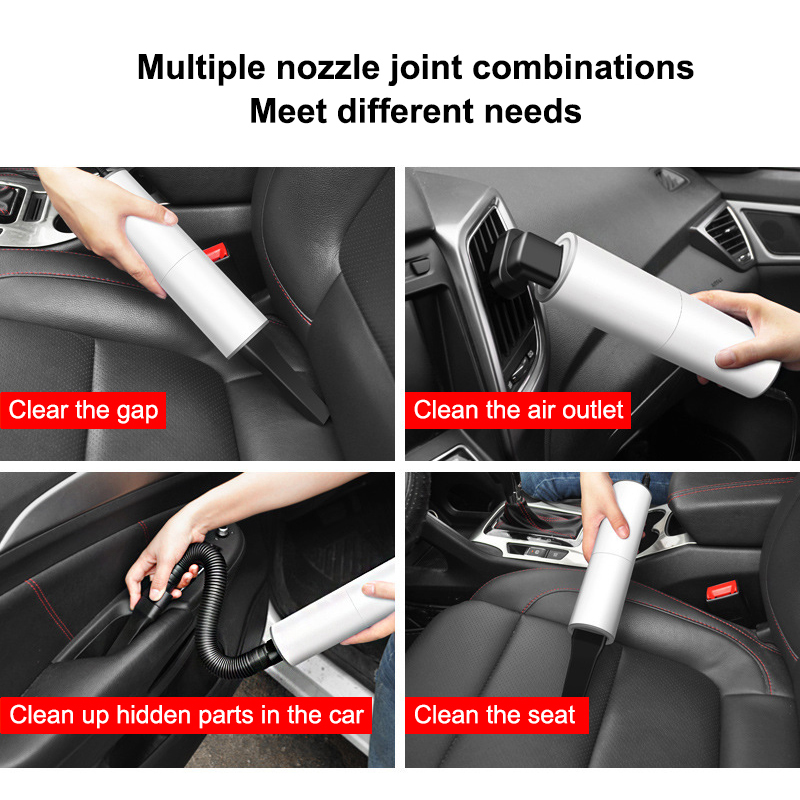 Multiple nozzle joint combinations
Meet different needs

Clear the gap

Clean the air outlet

Clean up hidden parts in the car

Clean the seat