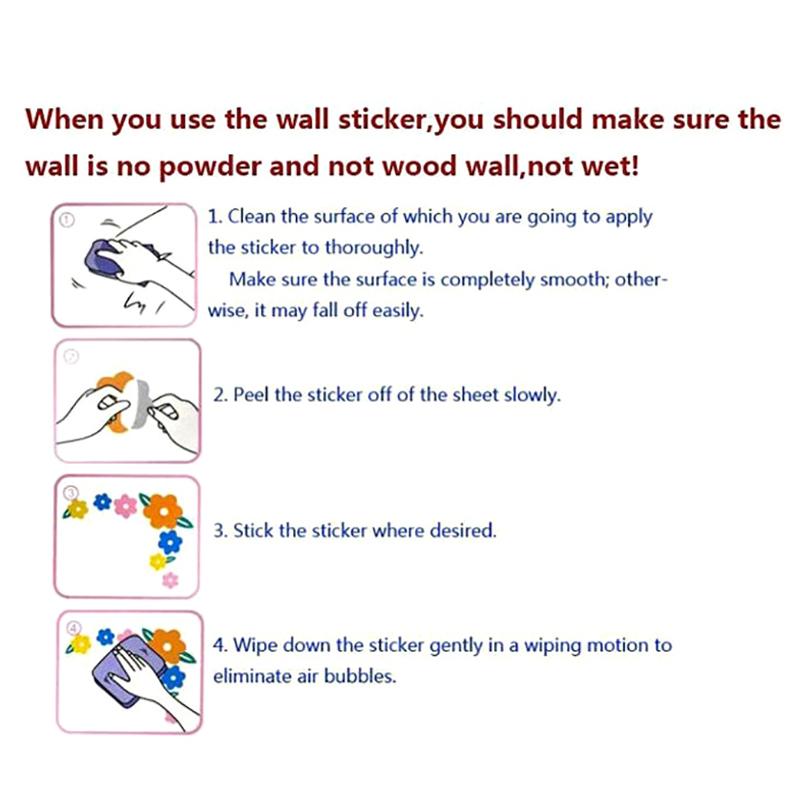 When you use the wall sticker,you should make sure the wall is no powder and not wood wall,not wet!

①

1. Clean the surface of which you are going to apply the sticker to thoroughly.
Make sure the surface is completely smooth; otherwise, it may fall off easily.

②

2. Peel the sticker off of the sheet slowly.

③

3. Stick the sticker where desired.

④

4. Wipe down the sticker gently in a wiping motion to eliminate air bubbles.