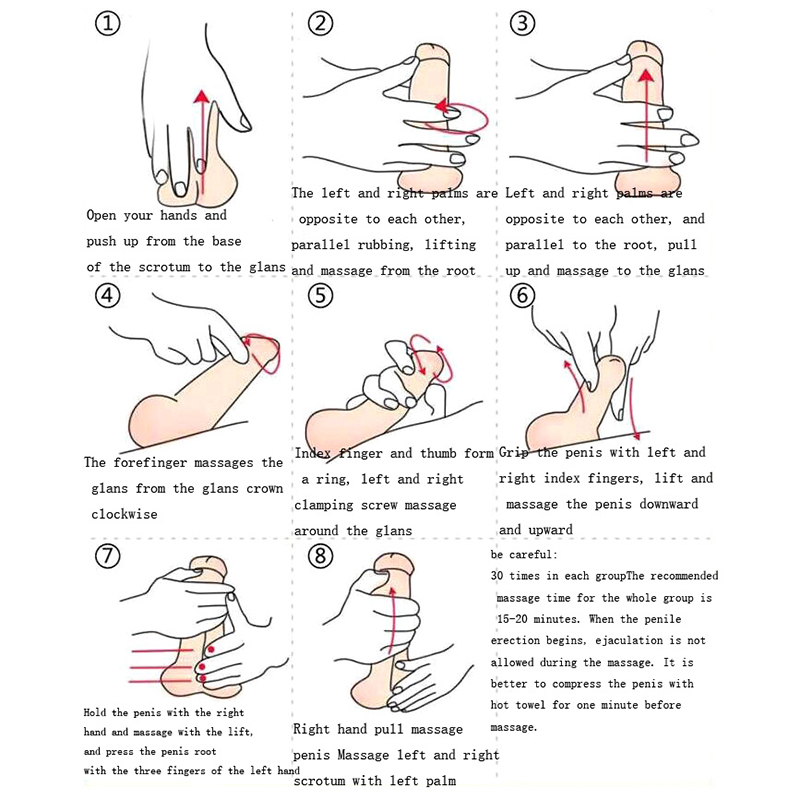 ①
Open your hands and push up from the base of the scrotum to the glans

②
The left and right palms are opposite to each other, parallel rubbing, lifting and massage from the root

③
Left and right palms are opposite to each other, and parallel to the root, pull up and massage to the glans

④
The forefinger massages the glans from the glans crown clockwise

⑤
Index finger and thumb form a ring, left and right clamping screw massage around the glans

⑥
Grip the penis with left and right index fingers, lift and massage the penis downward and upward

⑦
Hold the penis with the right hand and massage with the lift, and press the penis root with the three fingers of the left hand

⑧
Right hand pull massage penis Massage left and right scrotum with left palm

be careful:
30 times in each groupThe recommended massage time for the whole group is 15-20 minutes. When the penile erection begins, ejaculation is not allowed during the massage. It is better to compress the penis with hot towel for one minute before massage.