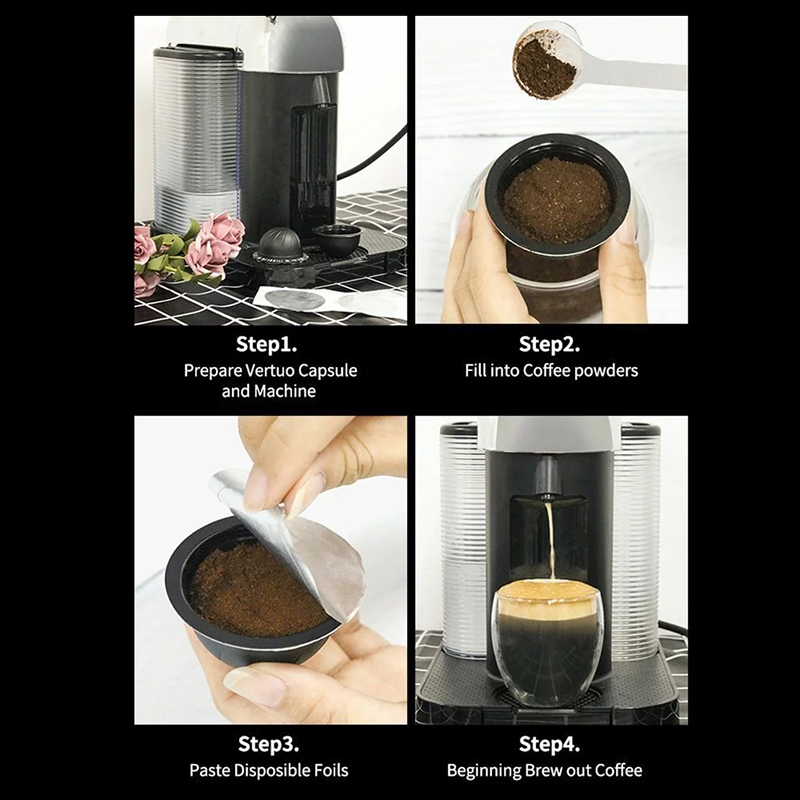 Step1.
Prepare Vertuo Capsule and Machine

Step2.
Fill into Coffee powders

Step3.
Paste Disposible Foils

Step4.
Beginning Brew out Coffee