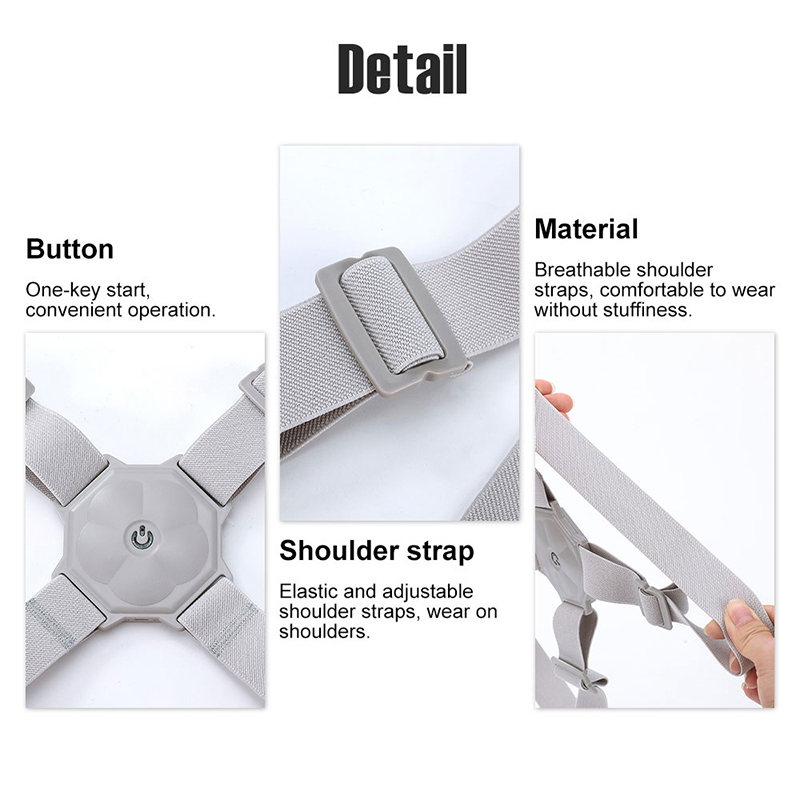 Detail

Button

One-key start, convenient operation.

Shoulder strap

Elastic and adjustable shoulder straps, wear on shoulders.

Material

Breathable shoulder straps, comfortable to wear without stuffiness.