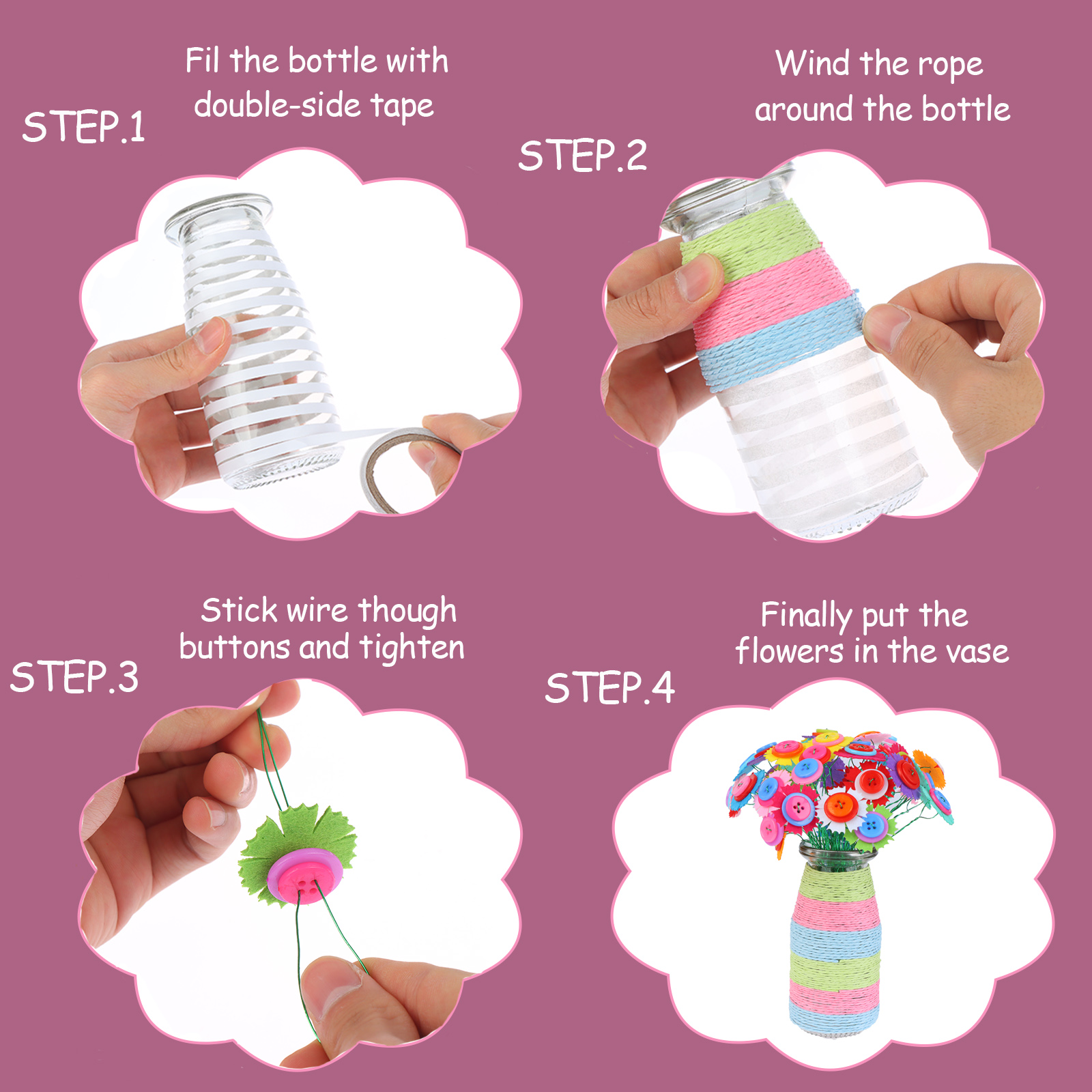 STEP.1
Fil the bottle with double-side tape

STEP.2
Wind the rope around the bottle

STEP.3
Stick wire though buttons and tighten

STEP.4
Finally put the flowers in the vase