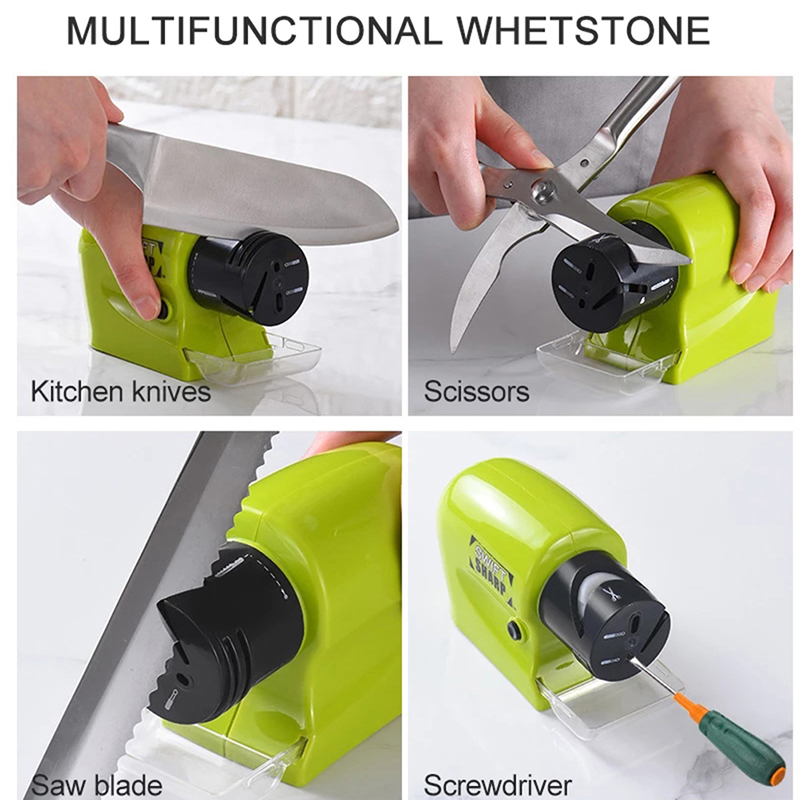 MULTIFUNCTIONAL WHETSTONE

Kitchen knives

Scissors

Saw blade

SWIFT SHARP

Screwdriver