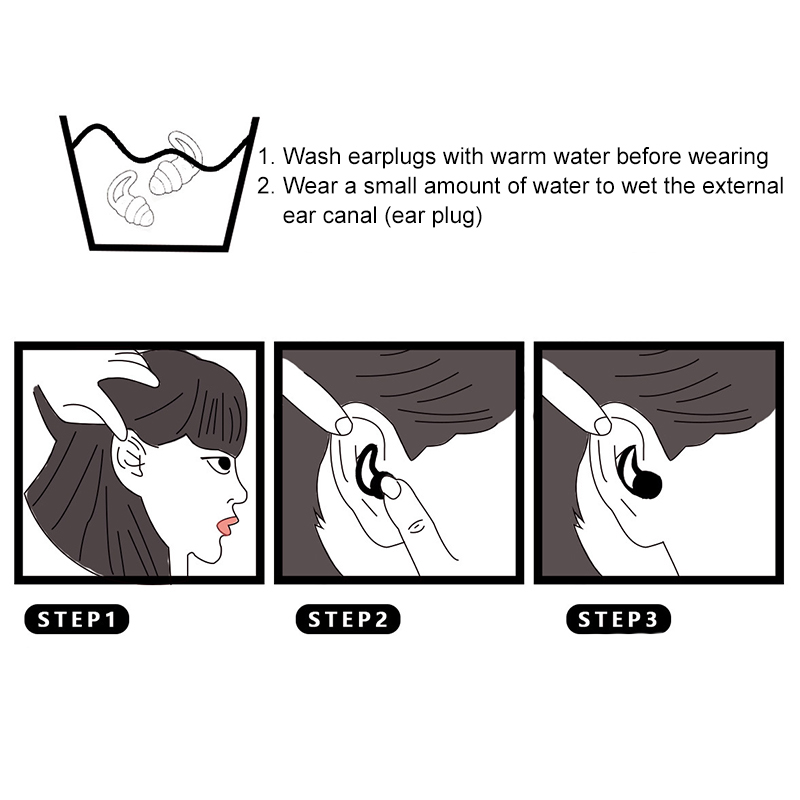 1. Wash earplugs with warm water before wearing
2. Wear a small amount of water to wet the external ear canal (ear plug)

STEP1

STEP2

STEP3