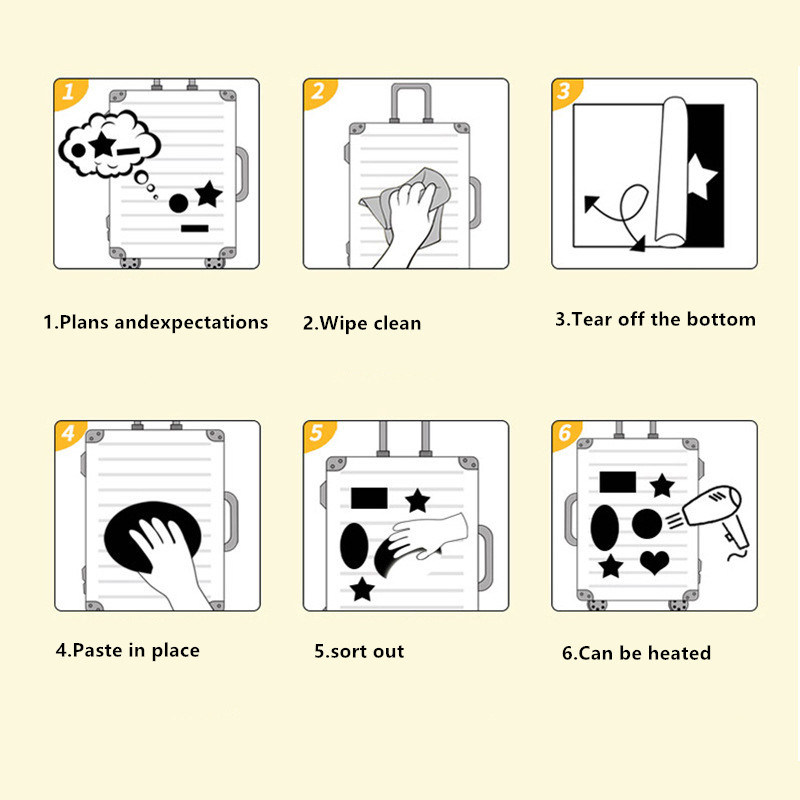 1

2

3

1.Plans andexpectations

2.Wipe clean

3.Tear off the bottom

4

5

6

4.Paste in place

5.sort out

6.Can be heated