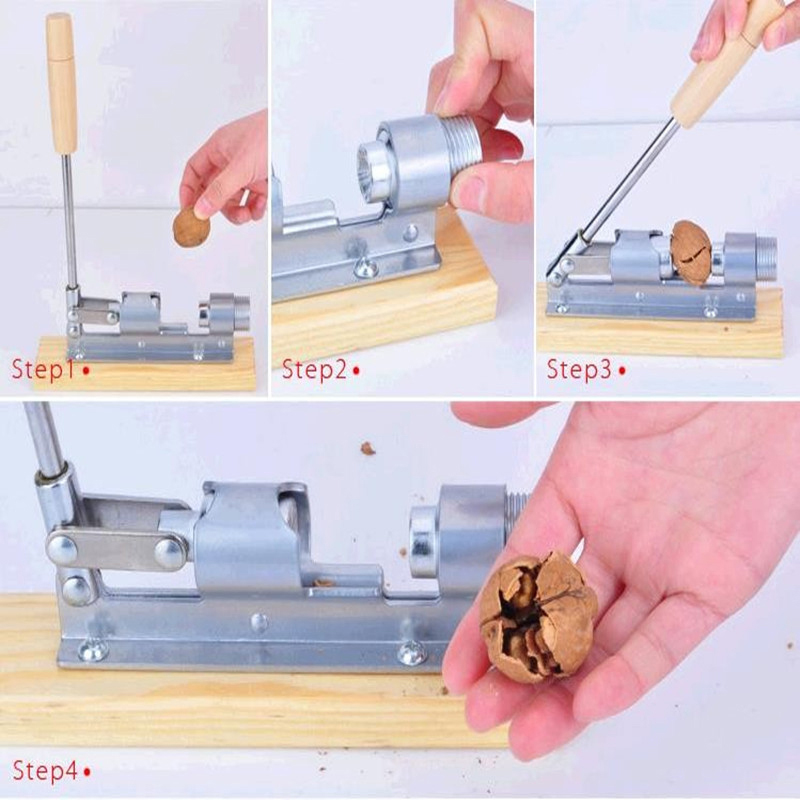 Step1 •

Step2 •

Step3 •

Step4 •