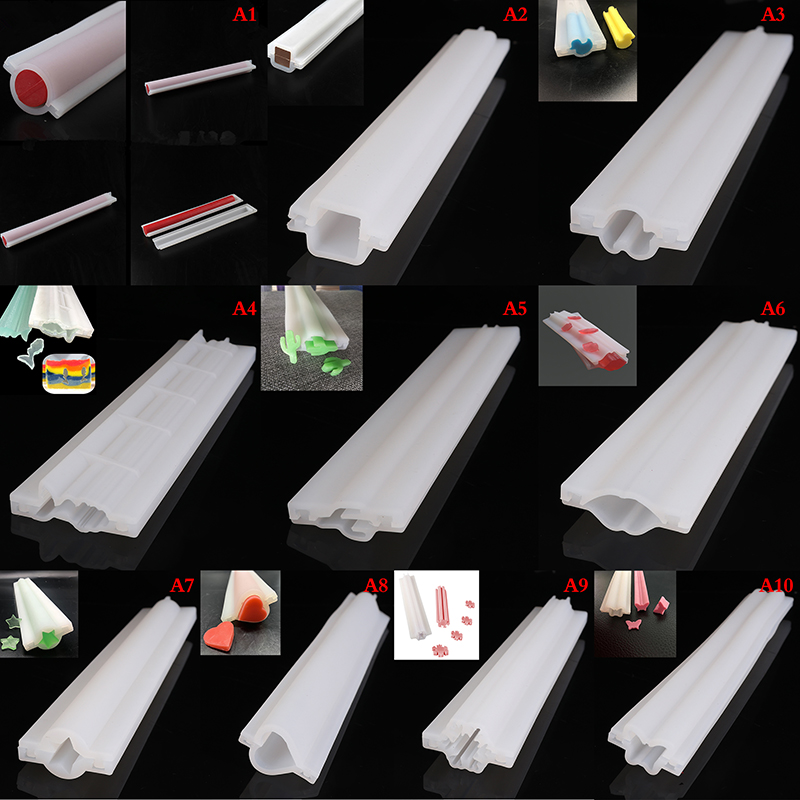 A1
A2
A3
A4
A5
A6
A7
A8
A9
A10