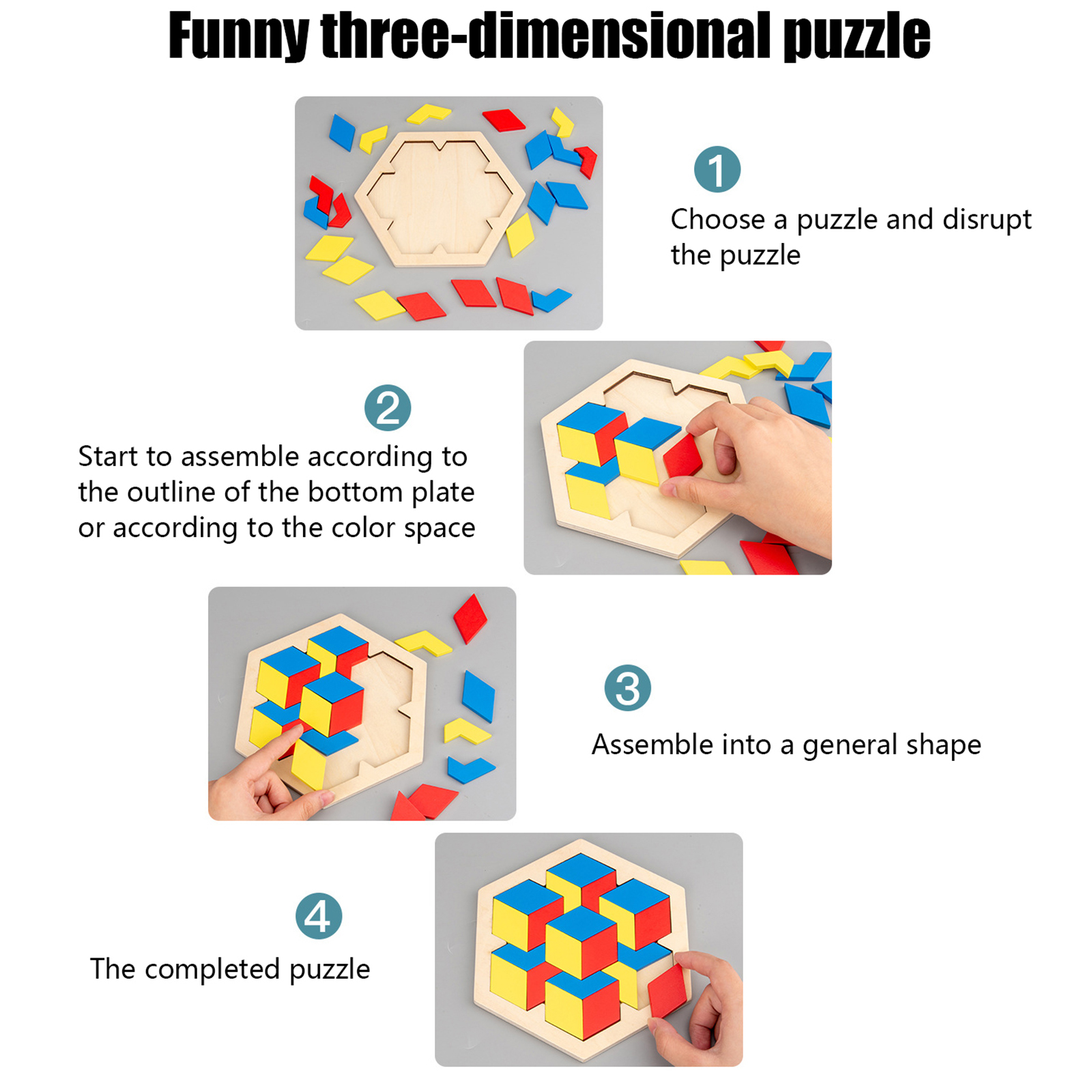 Funny three-dimensional puzzle

1

Choose a puzzle and disrupt the puzzle

2

Start to assemble according to the outline of the bottom plate or according to the color space

3

Assemble into a general shape

4

The completed puzzle