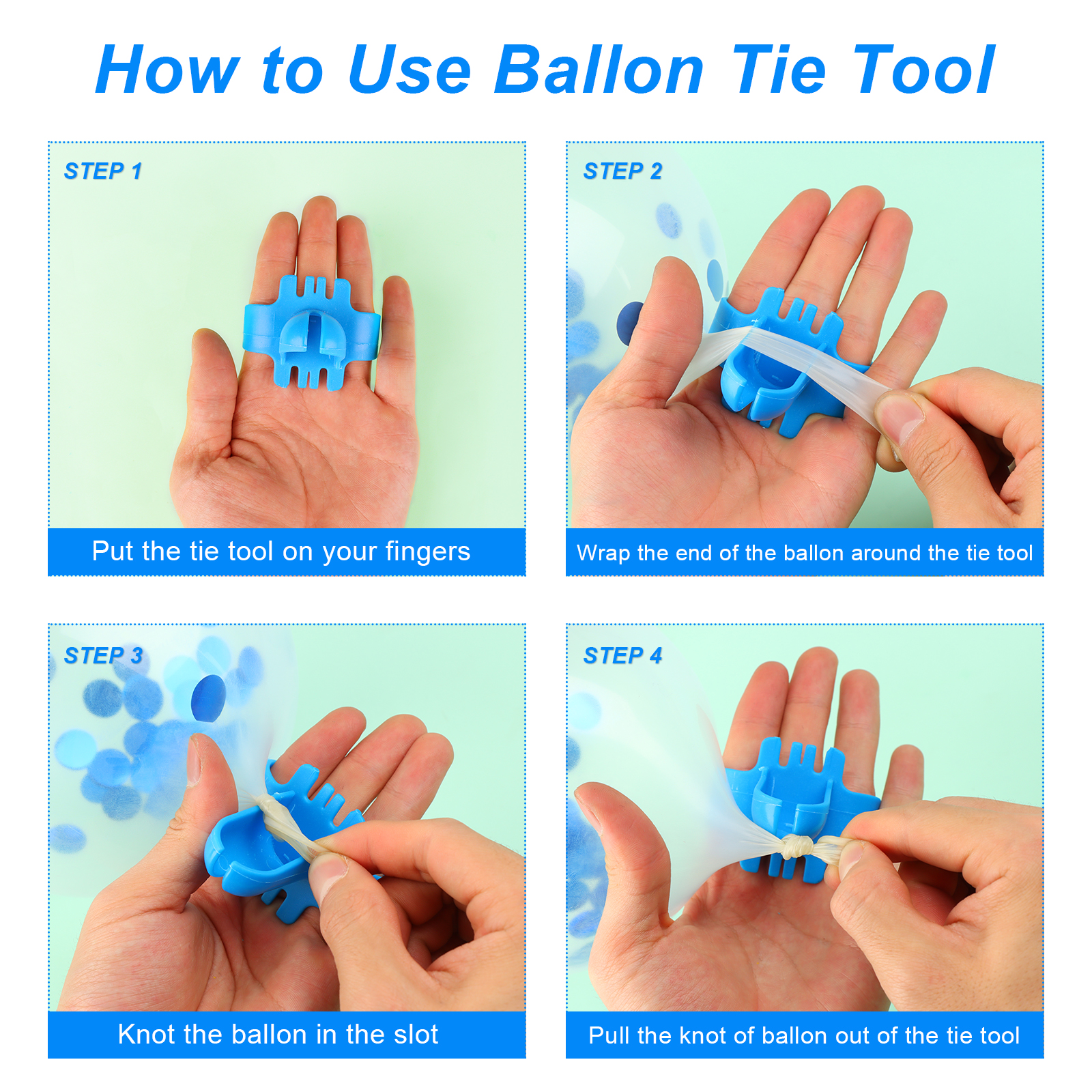 How to Use Ballon Tie Tool

STEP 1

Put the tie tool on your fingers

STEP 2

Wrap the end of the ballon around the tie tool

STEP 3

Knot the ballon in the slot

STEP 4

Pull the knot of ballon out of the tie tool