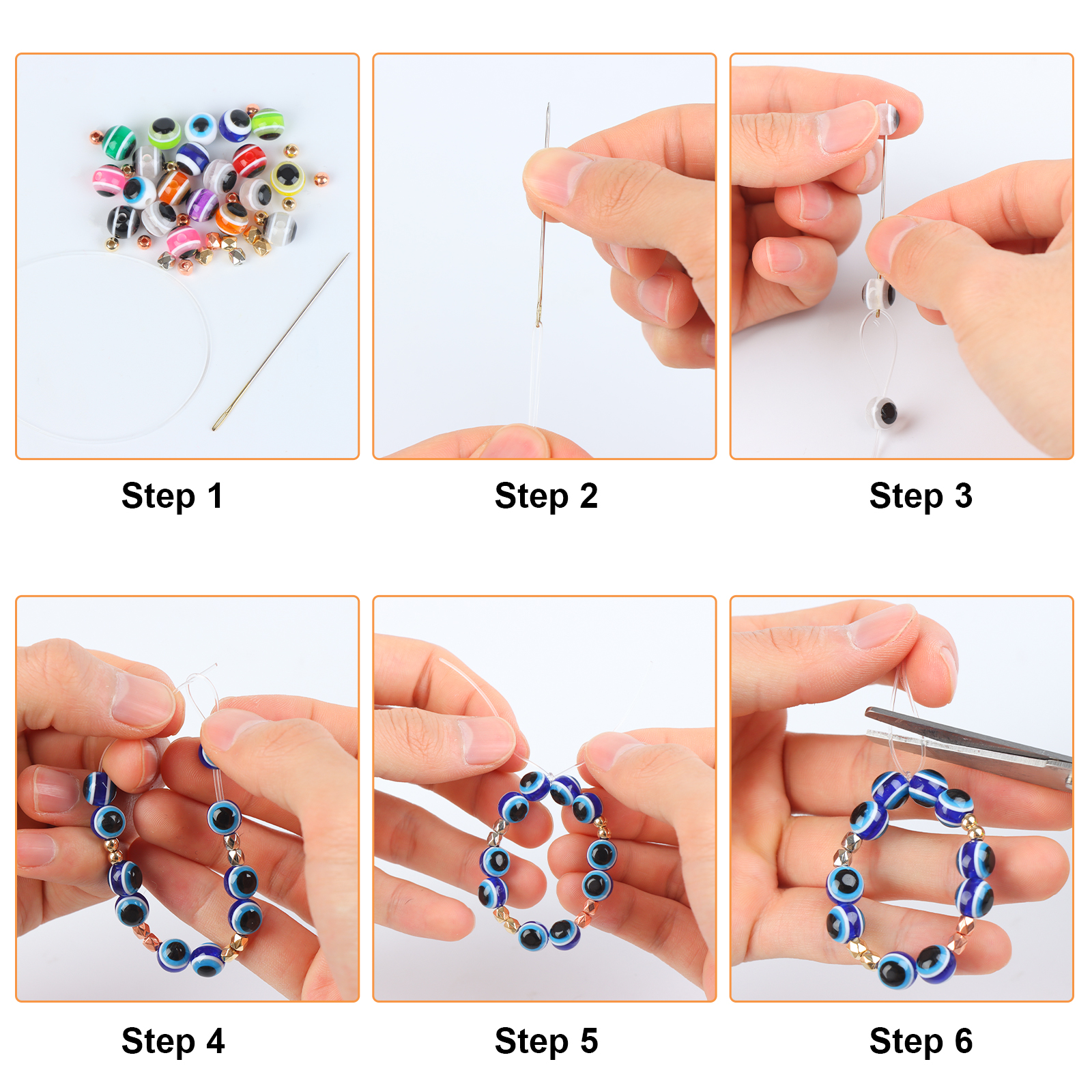 Step 1

Step 2

Step 3

Step 4

Step 5

Step 6