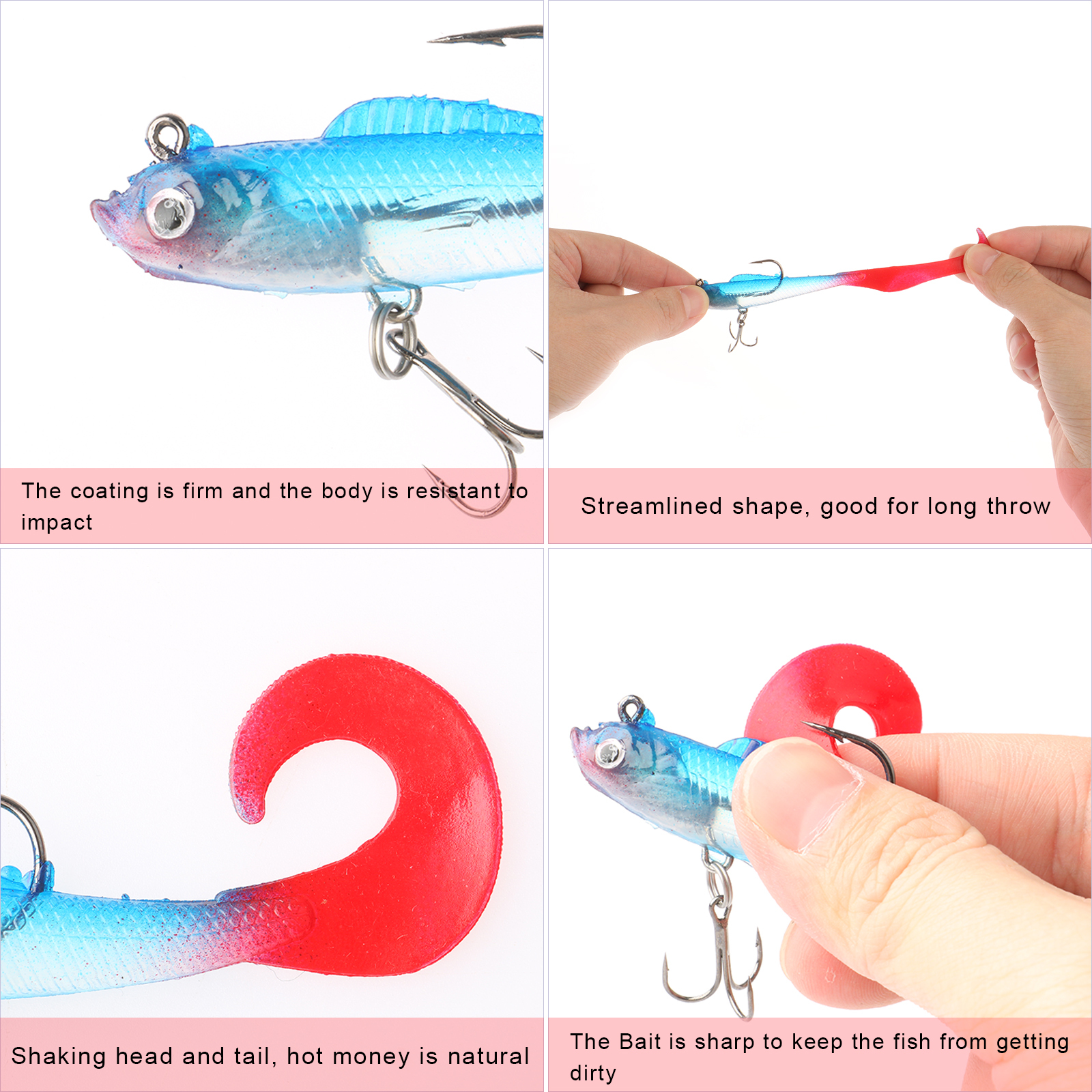 The coating is firm and the body is resistant to impact

Streamlined shape, good for long throw

Shaking head and tail, hot money is natural

The Bait is sharp to keep the fish from getting dirty