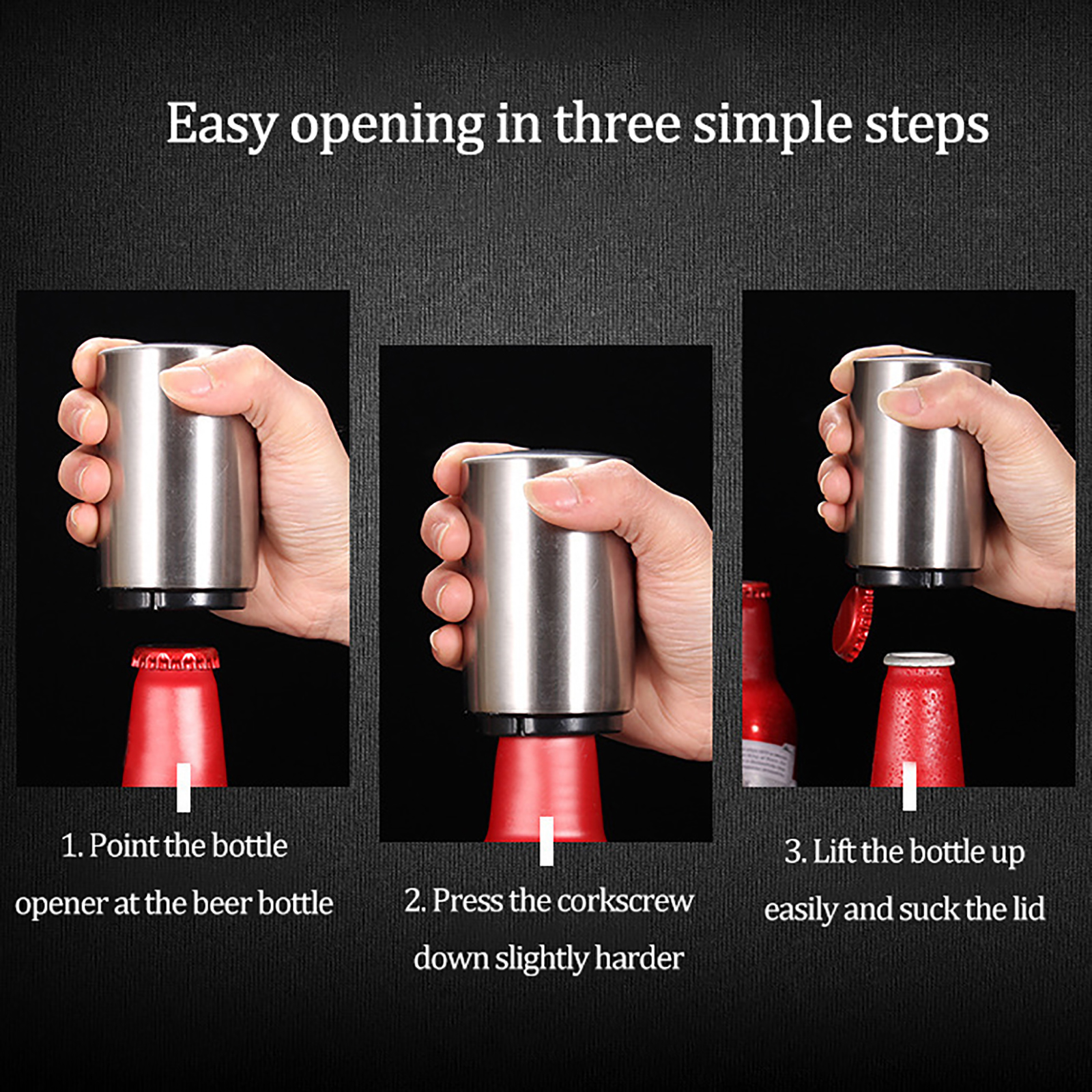 Easy opening in three simple steps

1. Point the bottle opener at the beer bottle

2. Press the corkscrew down slightly harder

3. Lift the bottle up easily and suck the lid