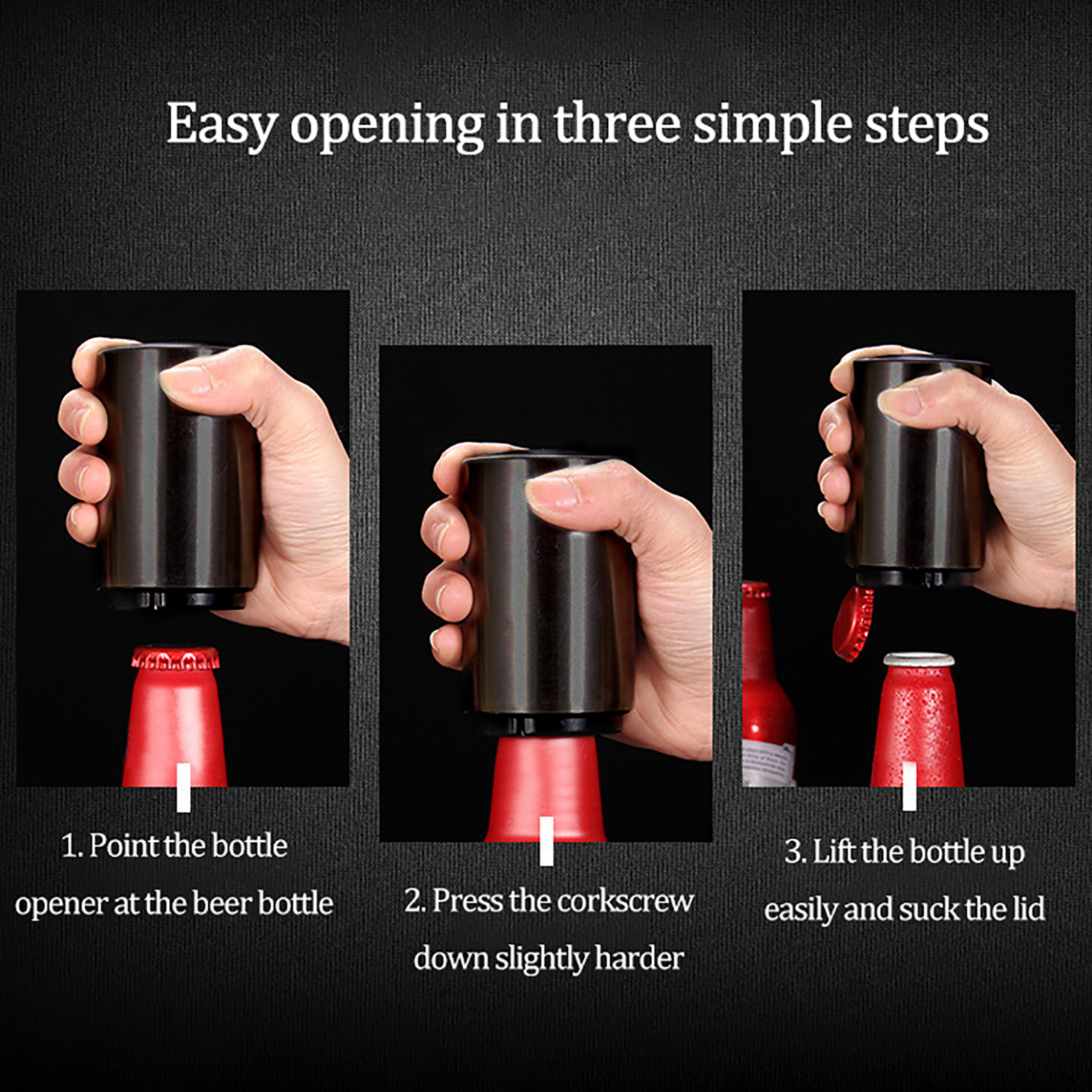 Easy opening in three simple steps

1. Point the bottle opener at the beer bottle

2. Press the corkscrew down slightly harder

3. Lift the bottle up easily and suck the lid