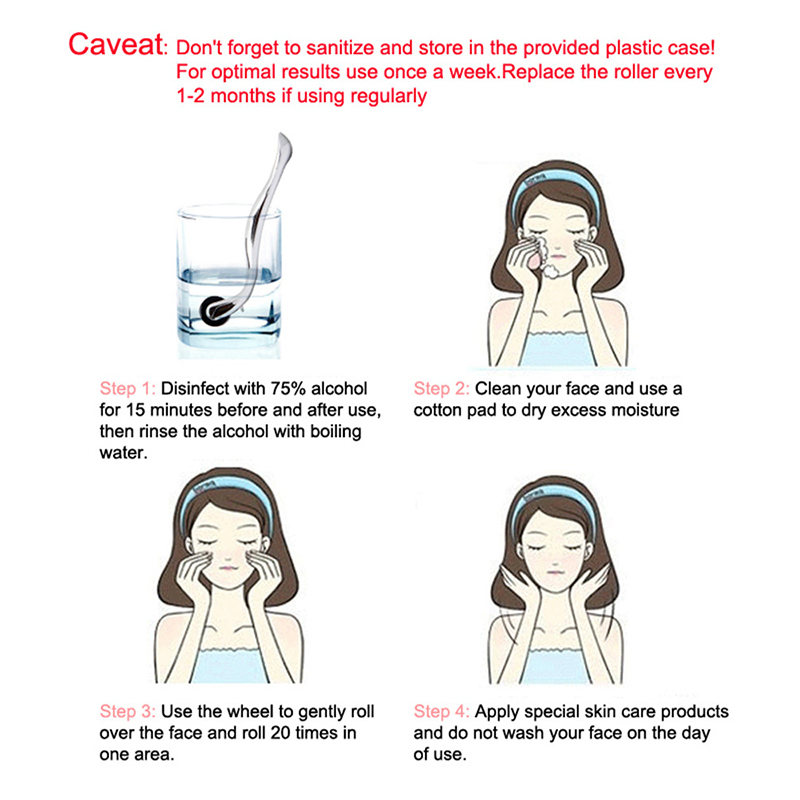 Caveat: Don't forget to sanitize and store in the provided plastic case! For optimal results use once a week.Replace the roller every 1-2 months if using regularly

Step 1: Disinfect with 75% alcohol for 15 minutes before and after use, then rinse the alcohol with boiling water.

Step 2: Clean your face and use a cotton pad to dry excess moisture

Step 3: Use the wheel to gently roll over the face and roll 20 times in one area.

Step 4: Apply special skin care products and do not wash your face on the day of use.