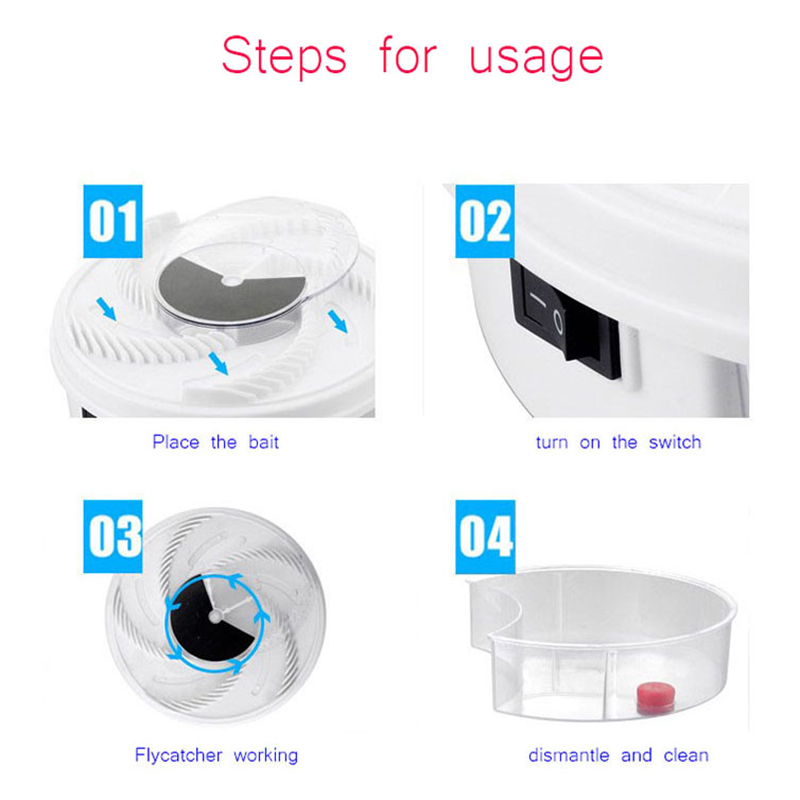 Steps for usage

01

Place the bait

02

turn on the switch

03

Flycatcher working

04

dismantle and clean