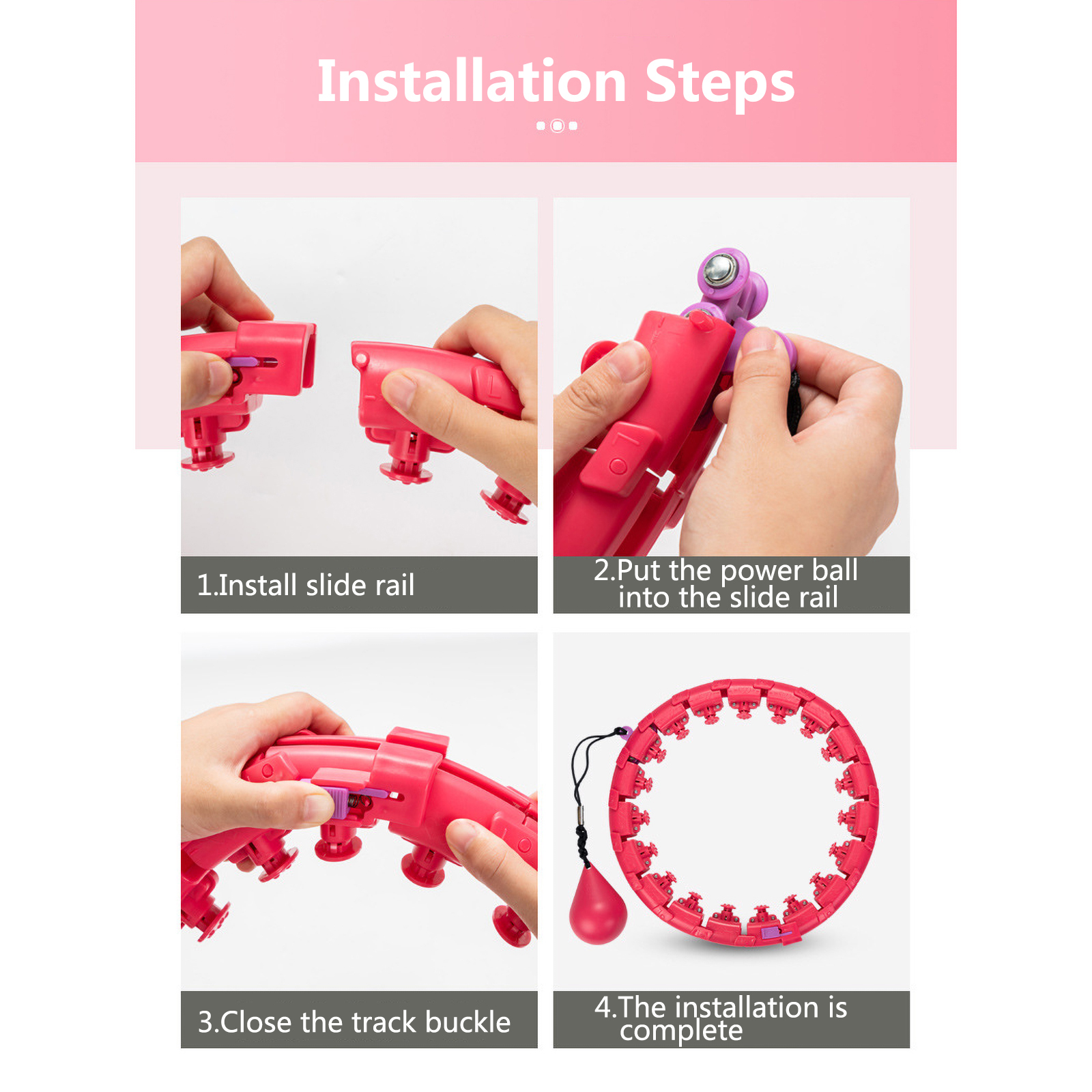 Installation Steps

1.Install slide rail

2.Put the power ball into the slide rail

3.Close the track buckle

4.The installation is complete