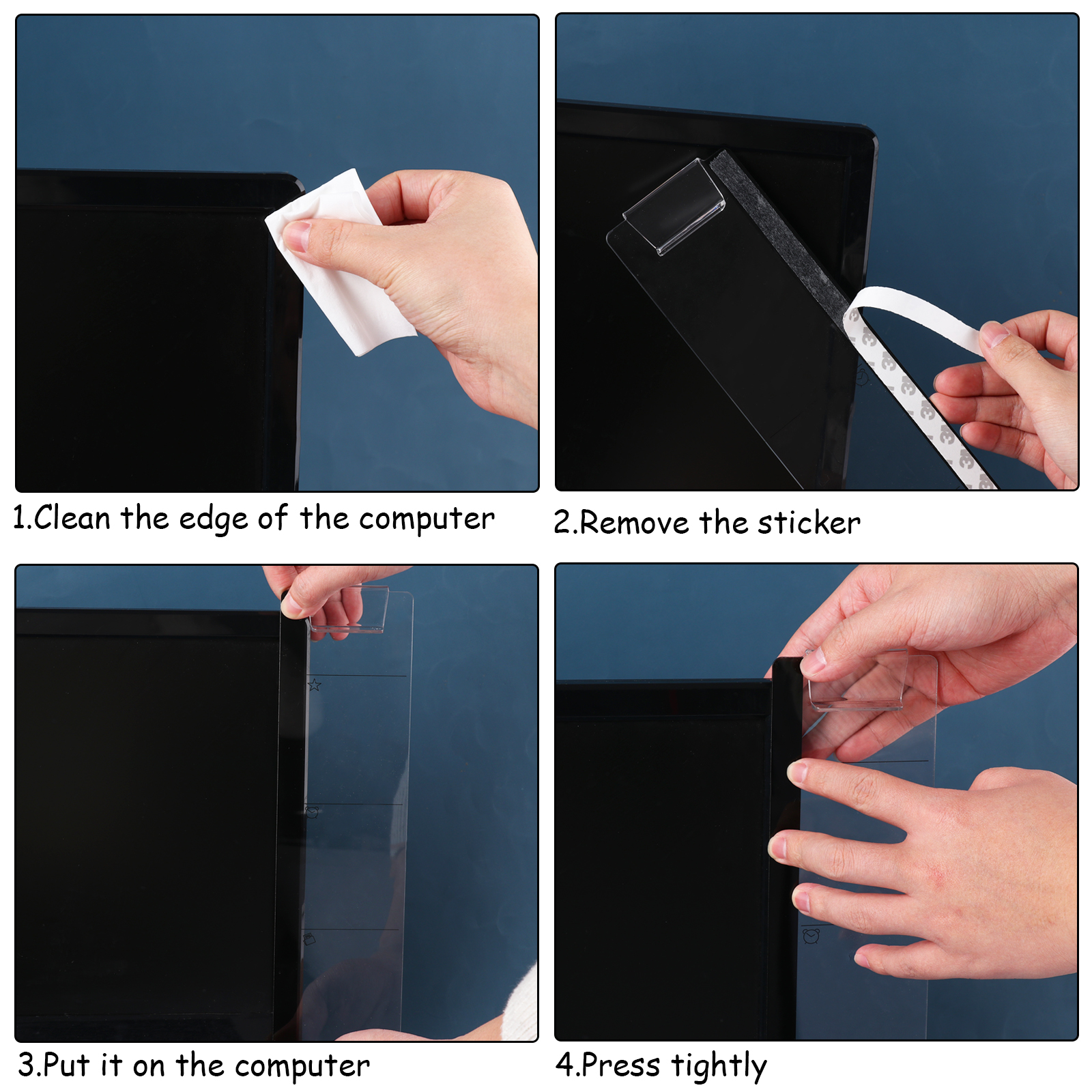 1.Clean the edge of the computer

2.Remove the sticker

3.Put it on the computer

4.Press tightly