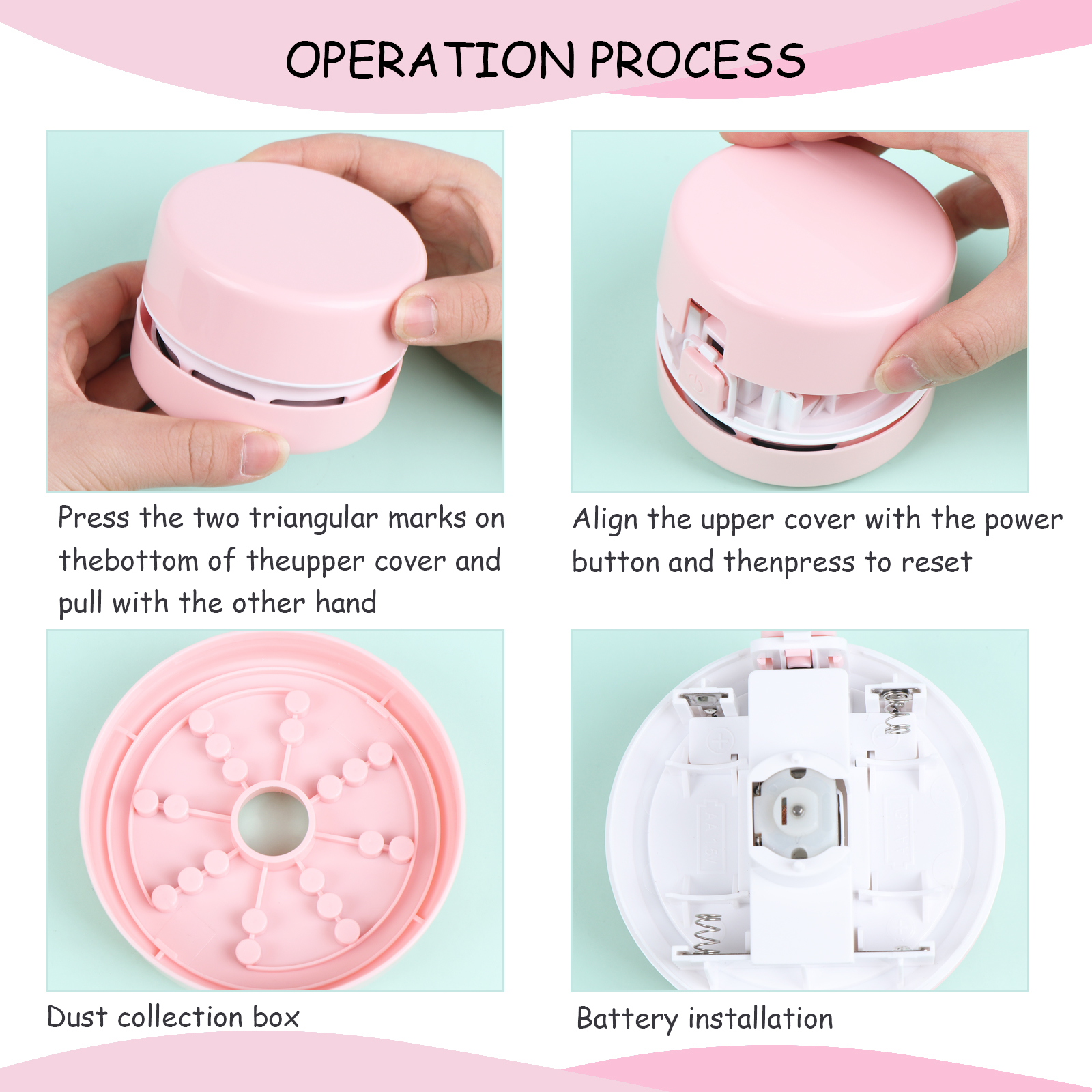 OPERATION PROCESS

Press the two triangular marks on thebottom of theupper cover and pull with the other hand

Align the upper cover with the power button and thenpress to reset

Dust collection box

Battery installation