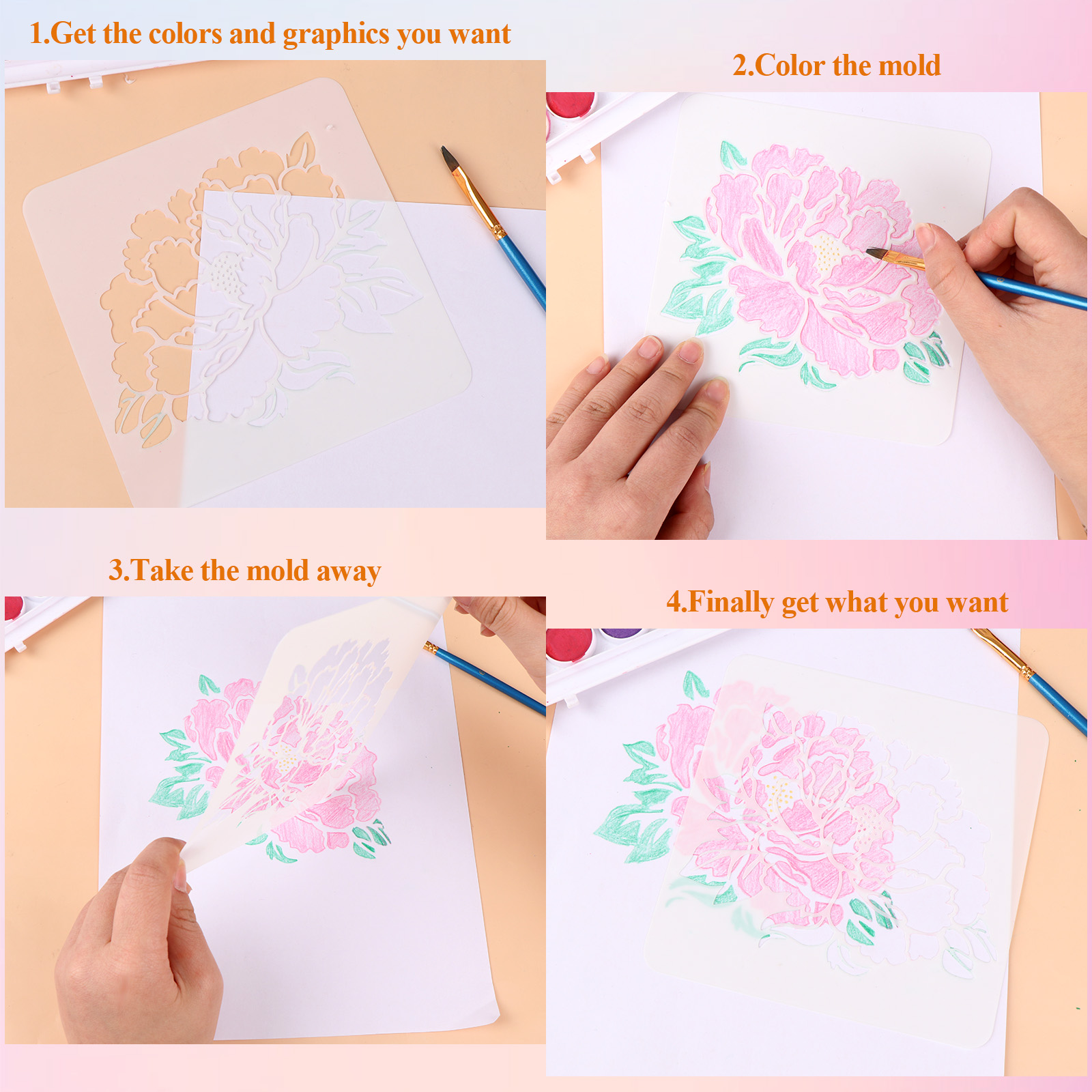 1.Get the colors and graphics you want

2.Color the mold

3.Take the mold away

4.Finally get what you want