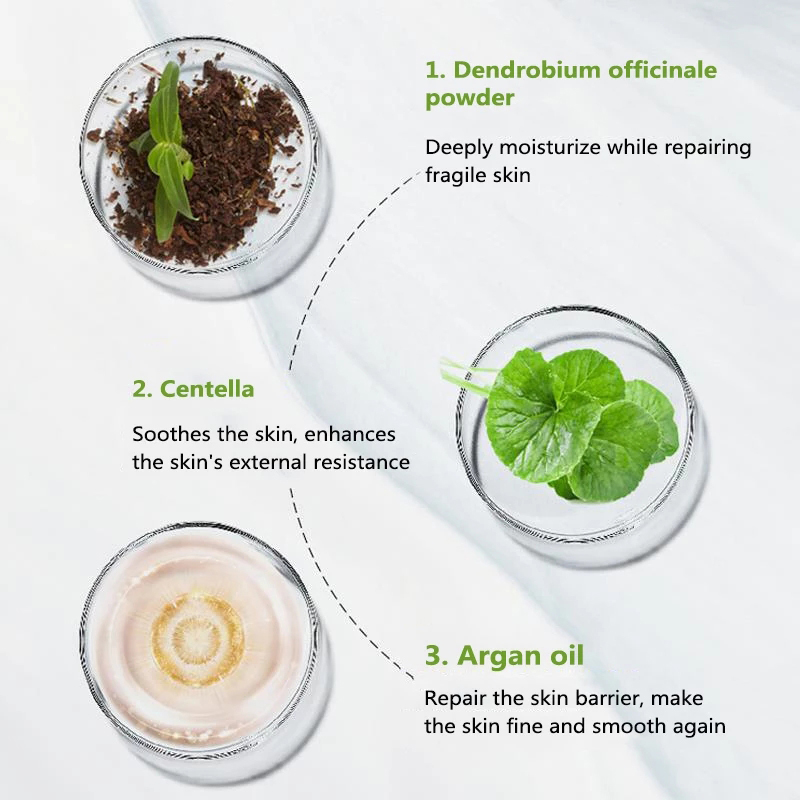 1. Dendrobium officinale powder

Deeply moisturize while repairing fragile skin

2. Centella

Soothes the skin, enhances the skin's external resistance

3. Argan oil

Repair the skin barrier, make the skin fine and smooth again