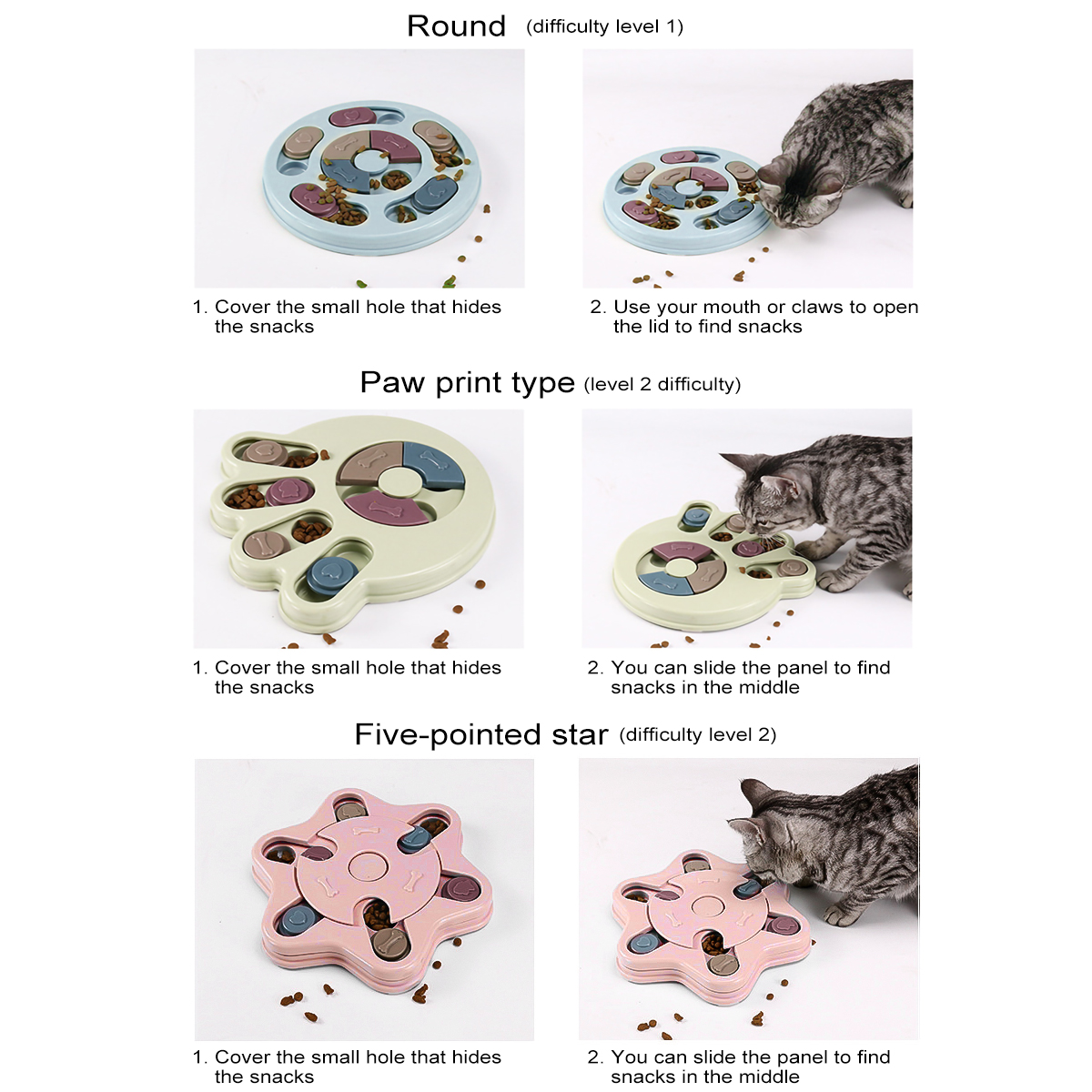 Round (difficulty level 1)

1. Cover the small hole that hides the snacks

2. Use your mouth or claws to open the lid to find snacks

Paw print type (level 2 difficulty)

1. Cover the small hole that hides the snacks

2. You can slide the panel to find snacks in the middle

Five-pointed star (difficulty level 2)

1. Cover the small hole that hides the snacks

2. You can slide the panel to find snacks in the middle