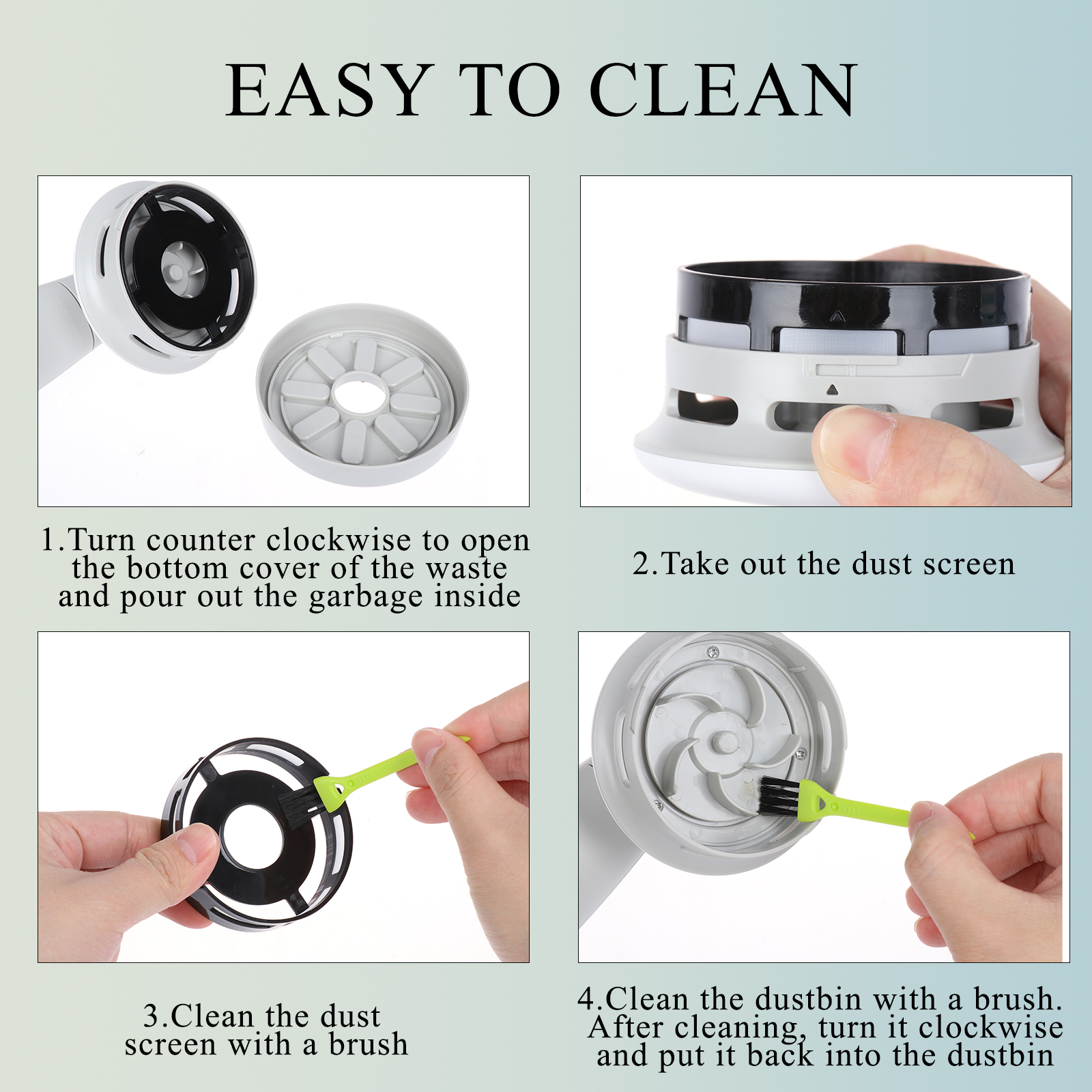 EASY TO CLEAN

1.Turn counter clockwise to open the bottom cover of the waste and pour out the garbage inside

2.Take out the dust screen

3.Clean the dust screen with a brush

4.Clean the dustbin with a brush. After cleaning, turn it clockwise and put it back into the dustbin