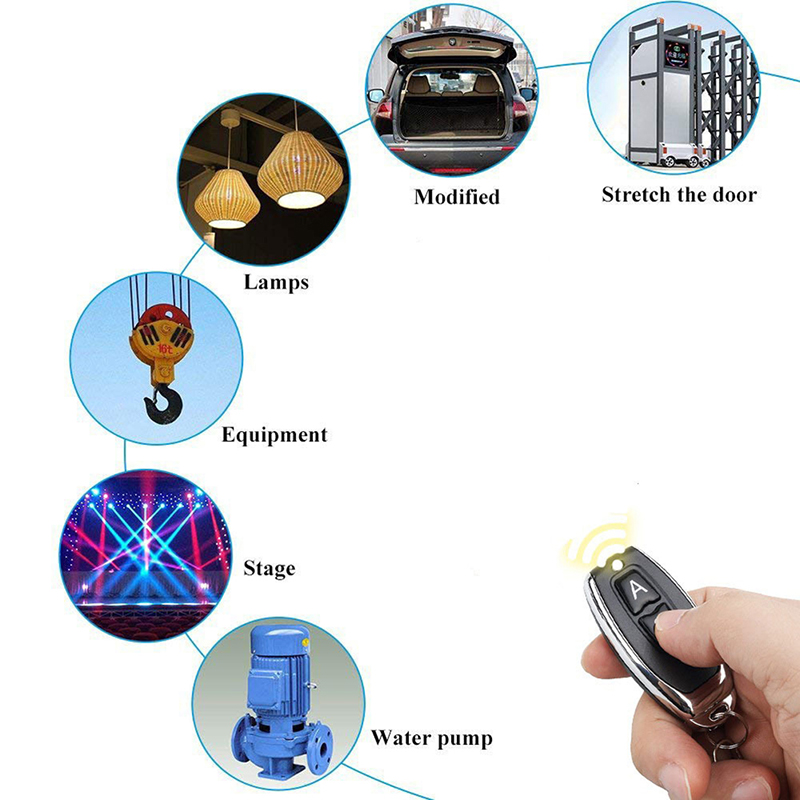 Modified

Stretch the door

Lamps

16t

Equipment

Stage

Water pump

A