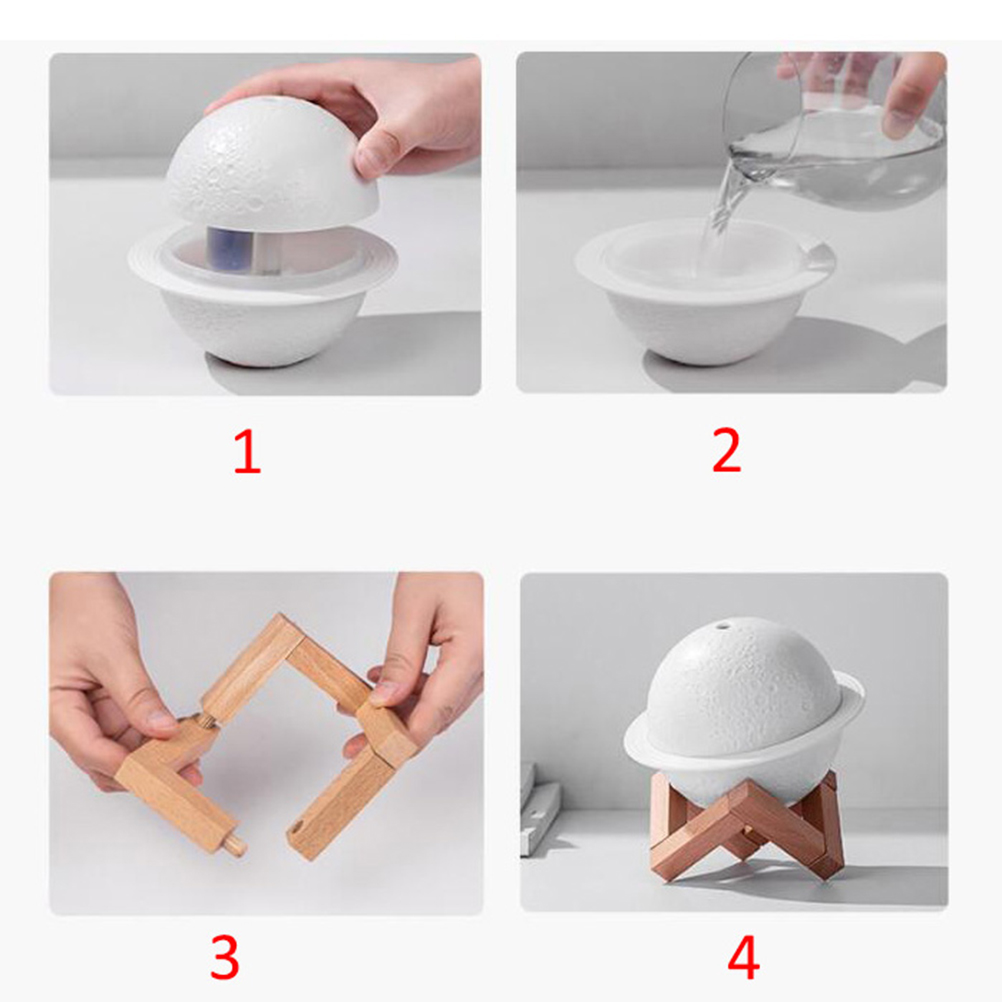 1

2

3

4