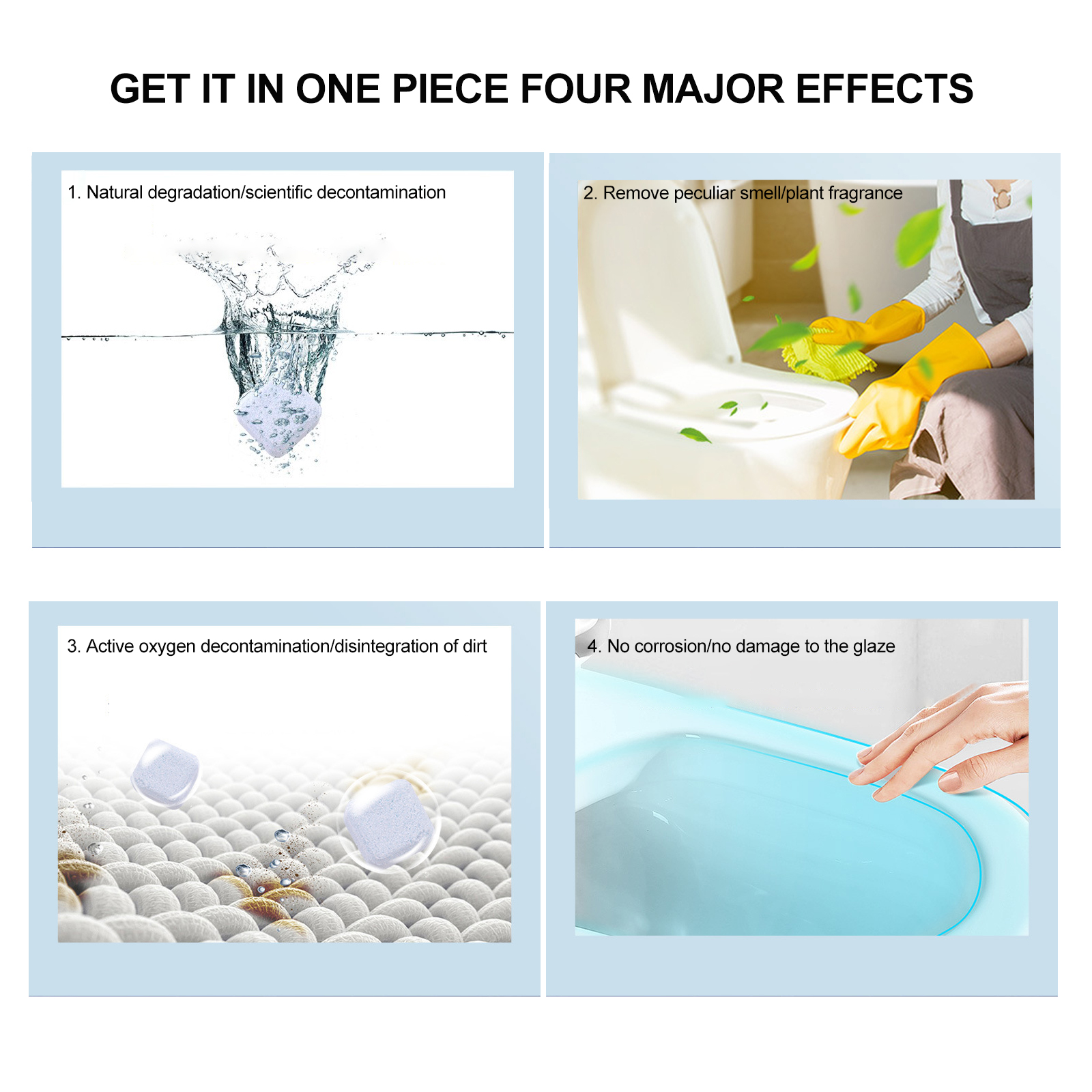 GET IT IN ONE PIECE FOUR MAJOR EFFECTS

1. Natural degradation/scientific decontamination

2. Remove peculiar smell/plant fragrance

3. Active oxygen decontamination/disintegration of dirt

4. No corrosion/no damage to the glaze