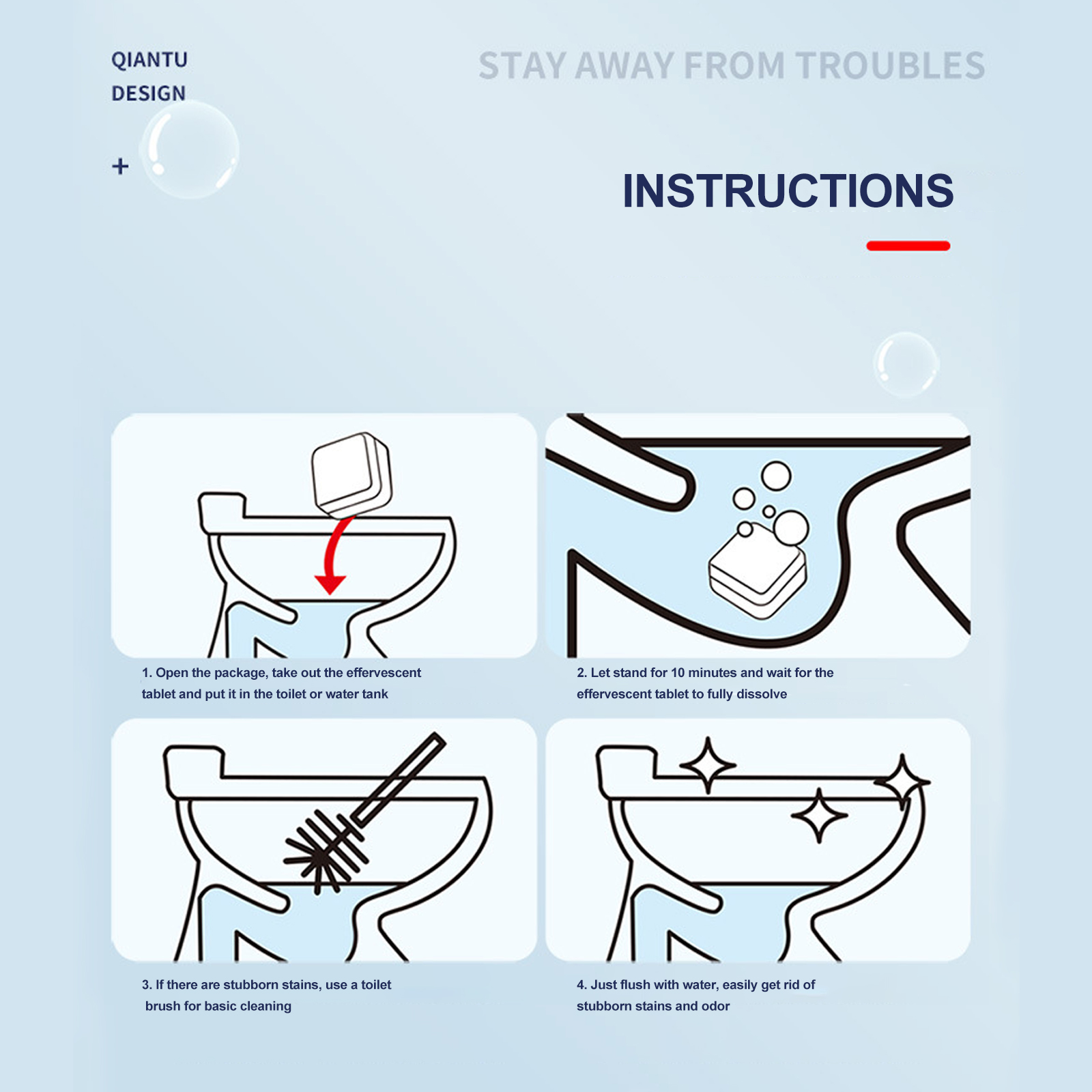 QIANTU
DESIGN

+

STAY AWAY FROM TROUBLES

INSTRUCTIONS

1. Open the package, take out the effervescent tablet and put it in the toilet or water tank

2. Let stand for 10 minutes and wait for the effervescent tablet to fully dissolve

3. If there are stubborn stains, use a toilet brush for basic cleaning

4. Just flush with water, easily get rid of stubborn stains and odor